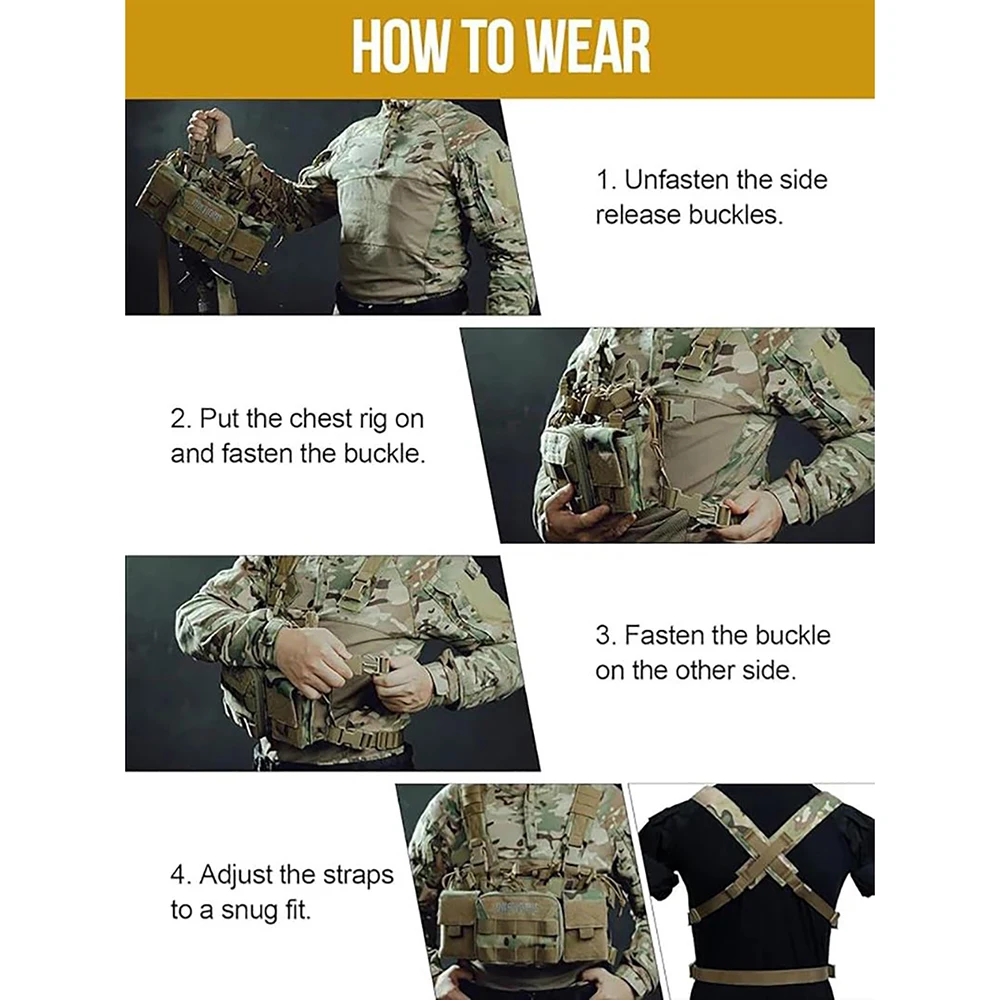 HOW TO WEAR

1. Unfasten the side release buckles.

2. Put the chest rig on and fasten the buckle.

3. Fasten the buckle on the other side.

4. Adjust the straps to a snug fit.