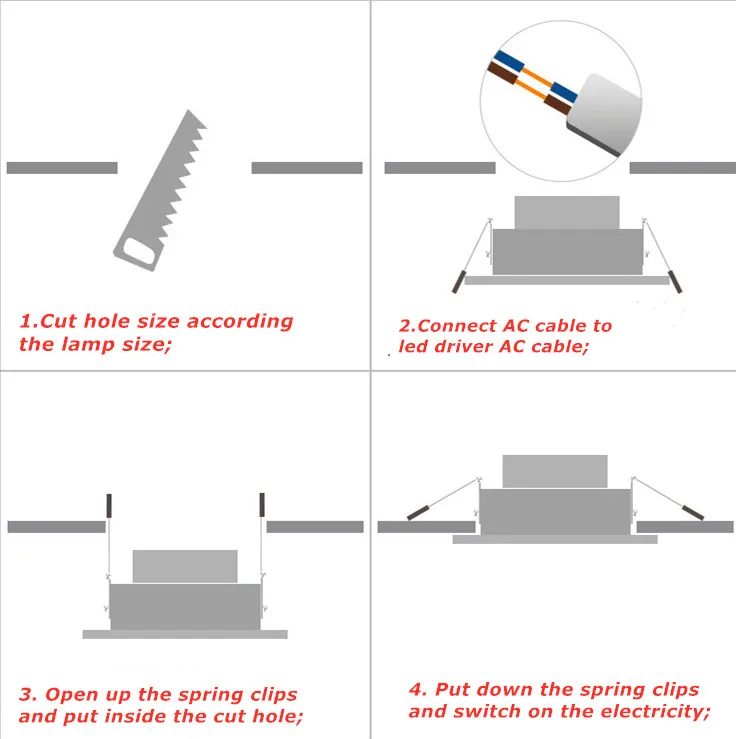 1.Cut hole size according the lamp size;

2.Connect AC cable to led driver AC cable;

3. Open up the spring clips and put inside the cut hole;

4. Put down the spring clips and switch on the electricity;