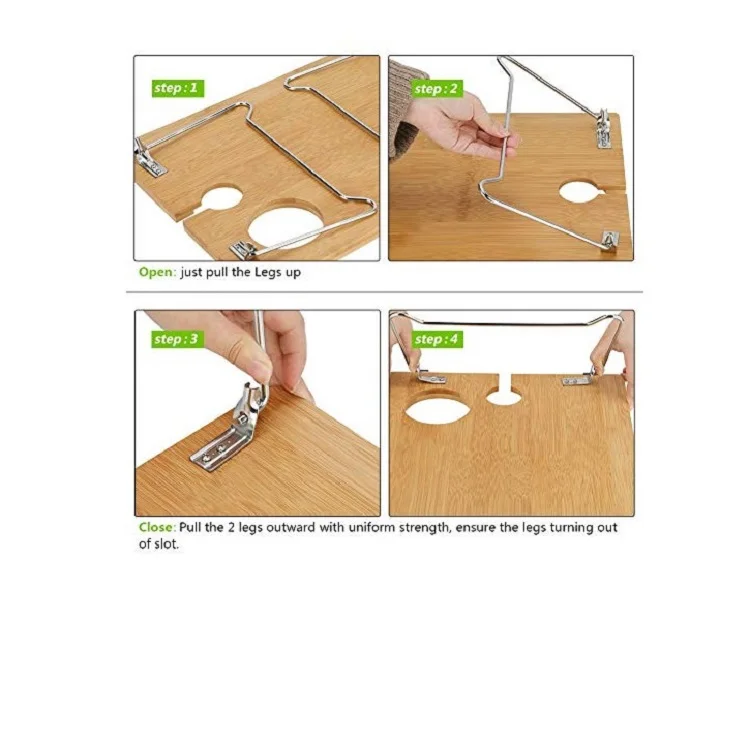 step : 1

step : 2

Open: just pull the Legs up

step : 3

step : 4

Close: Pull the 2 legs outward with uniform strength, ensure the legs turning out of slot.