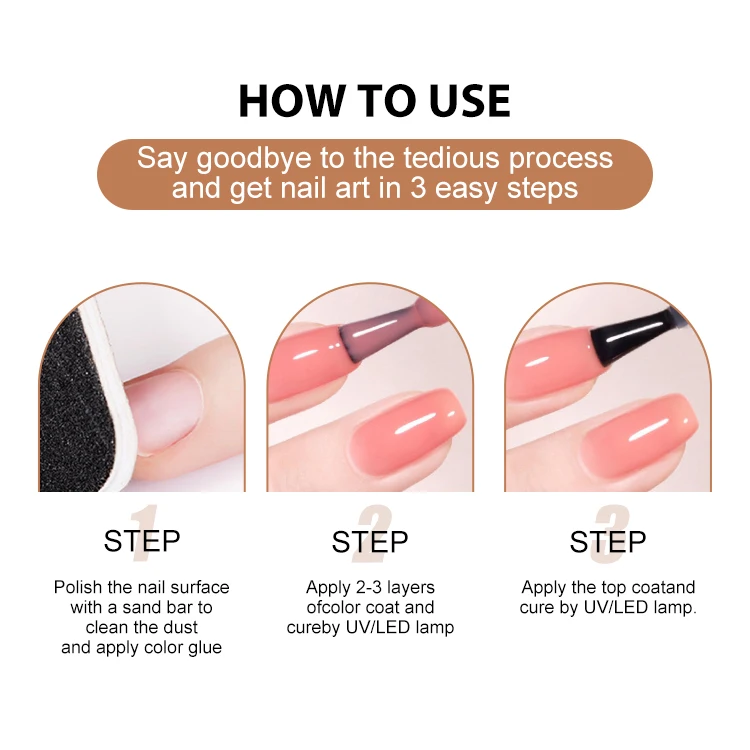 HOW TO USE

Say goodbye to the tedious process and get nail art in 3 easy steps

1
STEP
Polish the nail surface with a sand bar to clean the dust and apply color glue

2
STEP
Apply 2-3 layers ofcolor coat and cureby UV/LED lamp

3
STEP
Apply the top coatand cure by UV/LED lamp.