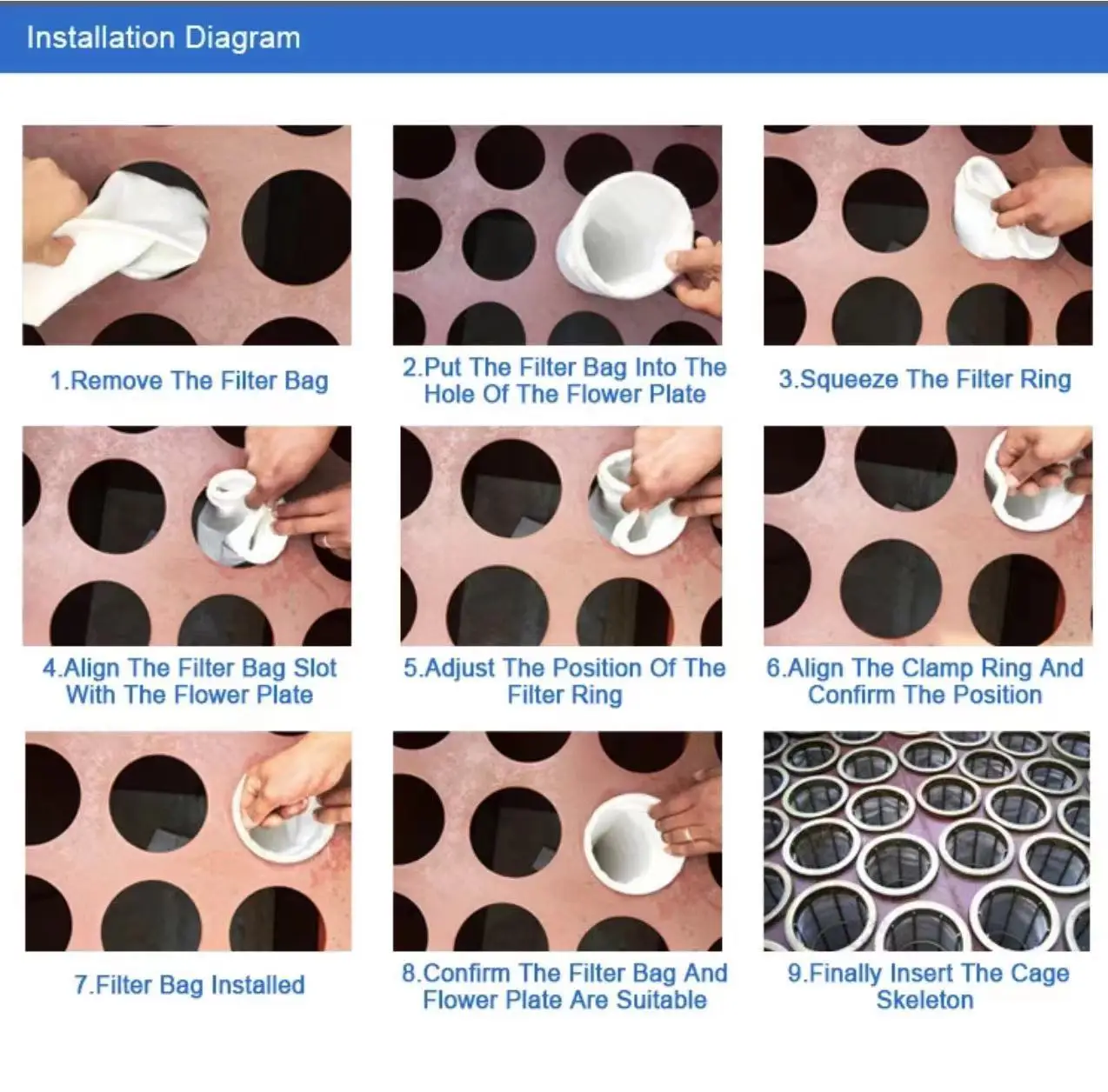 Installation Diagram

1.Remove The Filter Bag

2.Put The Filter Bag Into The Hole Of The Flower Plate

3.Squeeze The Filter Ring

4.Align The Filter Bag Slot With The Flower Plate

5.Adjust The Position Of The Filter Ring

6.Align The Clamp Ring And Confirm The Position

7.Filter Bag Installed

8.Confirm The Filter Bag And Flower Plate Are Suitable

9.Finally Insert The Cage Skeleton