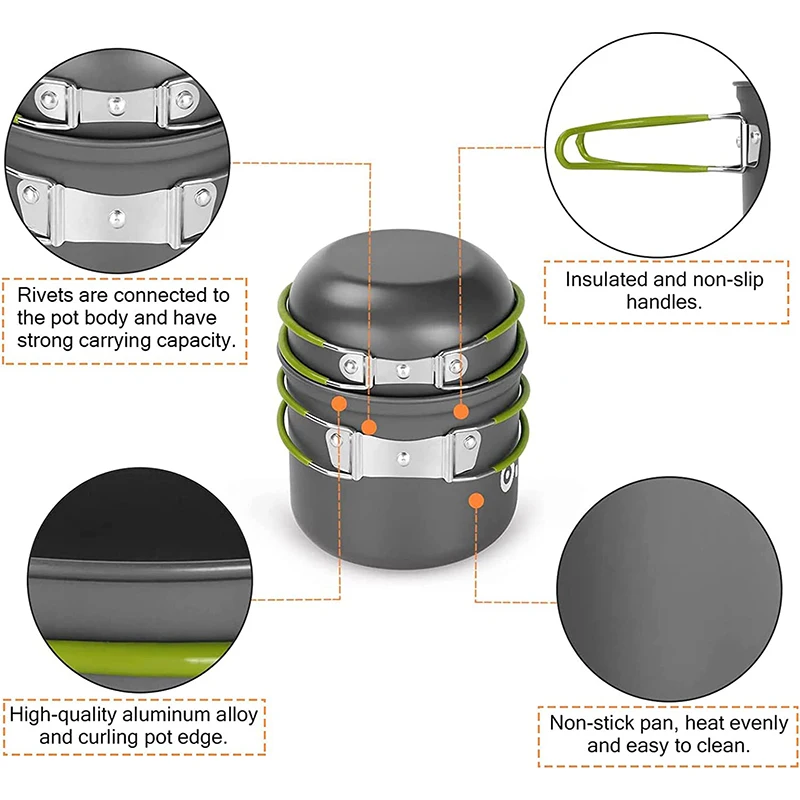 Rivets are connected to the pot body and have strong carrying capacity.

Insulated and non-slip handles.

High-quality aluminum alloy and curling pot edge.

Non-stick pan, heat evenly and easy to clean.