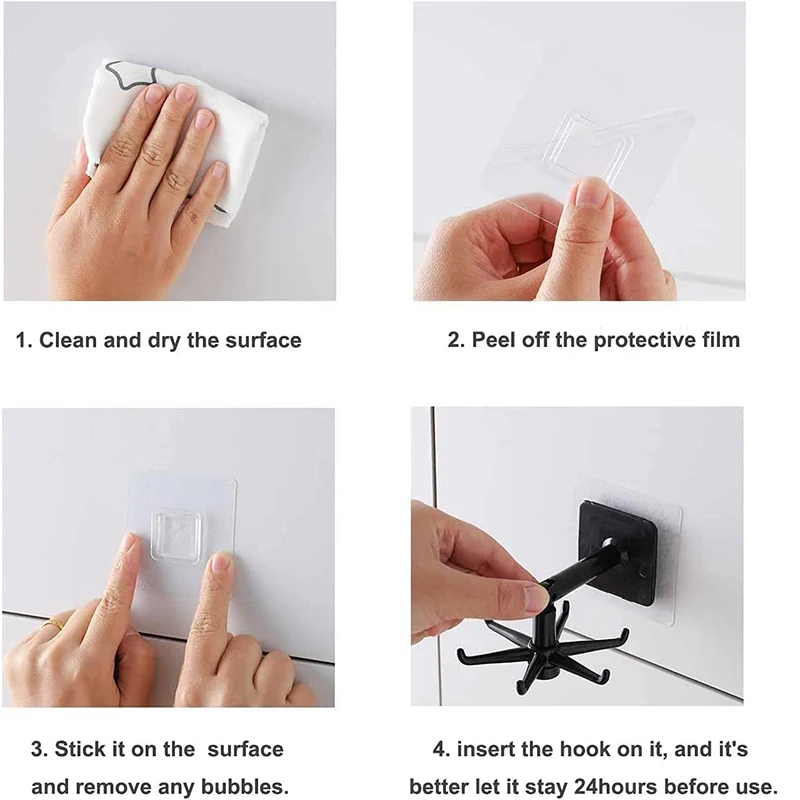 1. Clean and dry the surface

2. Peel off the protective film

3. Stick it on the surface and remove any bubbles.

4. insert the hook on it, and it's better let it stay 24hours before use.