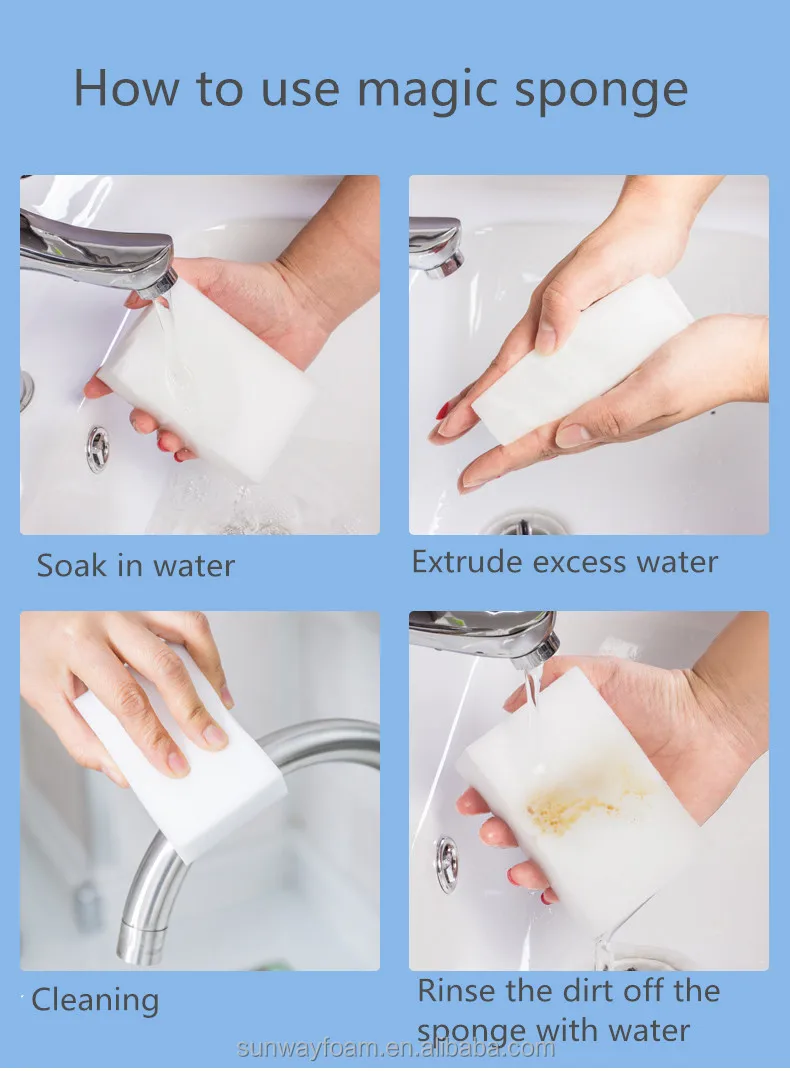 How to use magic sponge

Soak in water

Extrude excess water

Cleaning

Rinse the dirt off the sponge with water

sunwayfoam.en.alibaba.com