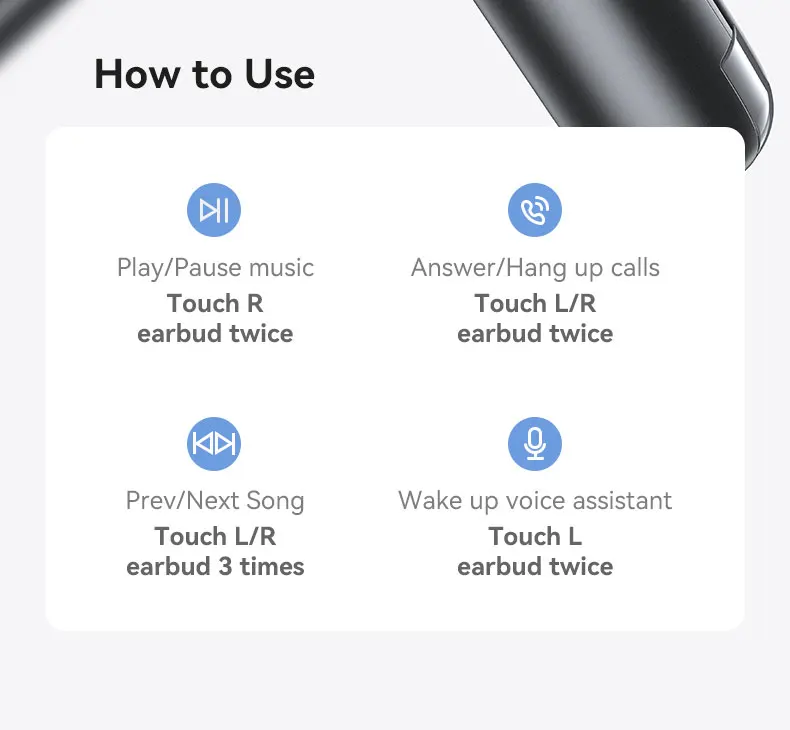 How to Use

Play/Pause music
Touch R
earbud twice

Answer/Hang up calls
Touch L/R
earbud twice

Prev/Next Song
Touch L/R
earbud 3 times

Wake up voice assistant
Touch L
earbud twice