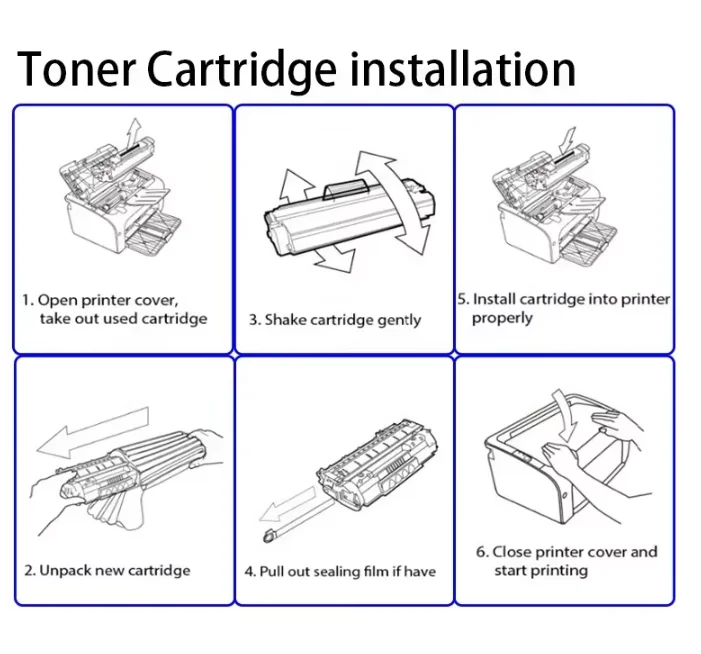 Toner Cartridge installation

1. Open printer cover, take out used cartridge

3. Shake cartridge gently

5. Install cartridge into printer properly

2. Unpack new cartridge

4. Pull out sealing film if have

6. Close printer cover and start printing