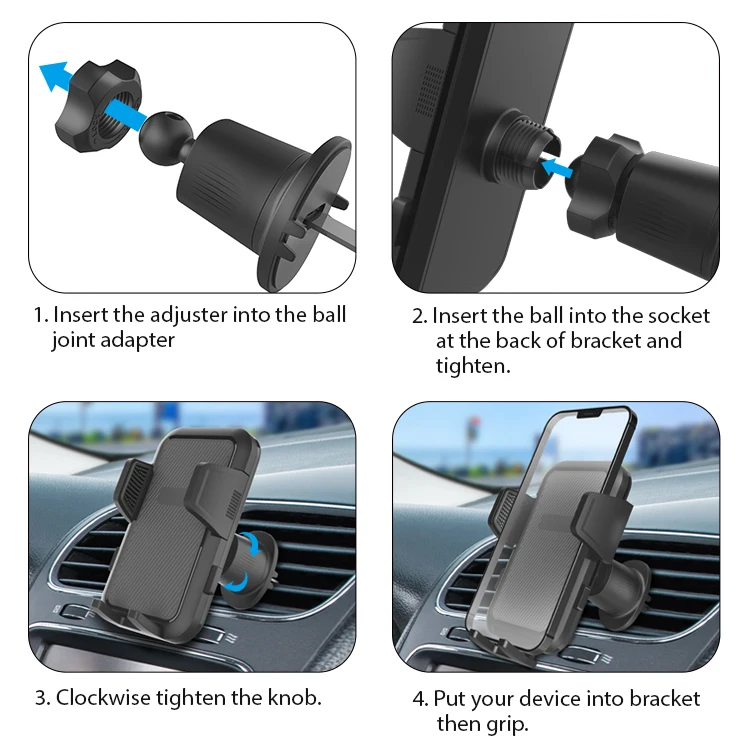 1. Insert the adjuster into the ball joint adapter

2. Insert the ball into the socket at the back of bracket and tighten.

3. Clockwise tighten the knob.

4. Put your device into bracket then grip.