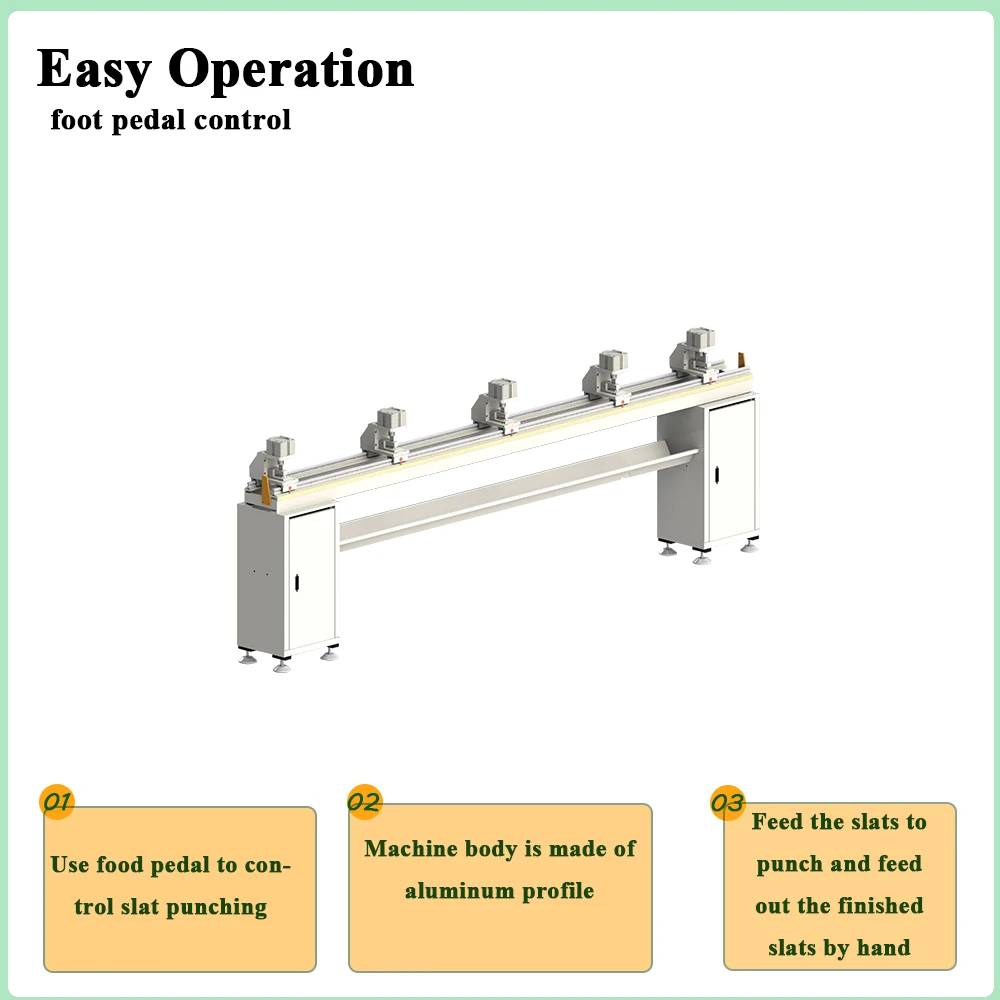 Easy Operation
foot pedal control

01
Use food pedal to control slat punching

02
Machine body is made of aluminum profile

03
Feed the slats to punch and feed out the finished slats by hand