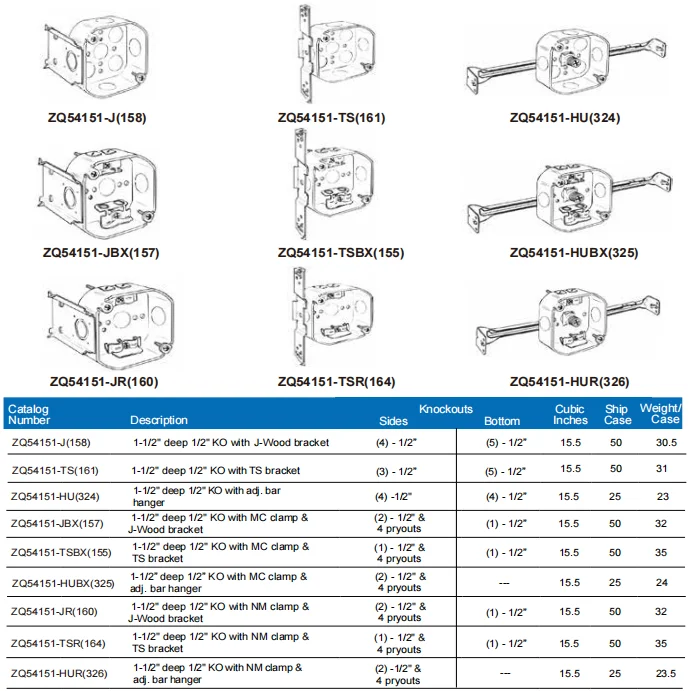 ZQ54151-J(158)

ZQ54151-TS(161)

ZQ54151-HU(324)

ZQ54151-JBX(157)

ZQ54151-TSBX(155)

ZQ54151-HUBX(325)

ZQ54151-JR(160)

ZQ54151-TSR(164)

ZQ54151-HUR(326)

| Catalog Number | Description | Knockouts Sides | Knockouts Bottom | Cubic Inches | Ship Case | Weight/ Case |
|---|---|---|---|---|---|---|
| ZQ54151-J(158) | 1-1/2" deep 1/2" KO with J-Wood bracket | (4) - 1/2" | (5) - 1/2" | 15.5 | 50 | 30.5 |
| ZQ54151-TS(161) | 1-1/2" deep 1/2" KO with TS bracket | (3) - 1/2" | (5) - 1/2" | 15.5 | 50 | 31 |
| ZQ54151-HU(324) | 1-1/2" deep 1/2" KO with adj. bar hanger | (4) -1/2" | (4) - 1/2" | 15.5 | 25 | 23 |
| ZQ54151-JBX(157) | 1-1/2" deep 1/2" KO with MC clamp & J-Wood bracket | (2) - 1/2" & 4 pryouts | (1) - 1/2" | 15.5 | 50 | 32 |
| ZQ54151-TSBX(155) | 1-1/2" deep 1/2" KO with MC clamp & TS bracket | (1) - 1/2" & 4 pryouts | (1) - 1/2" | 15.5 | 50 | 35 |
| ZQ54151-HUBX(325) | 1-1/2" deep 1/2" KO with MC clamp & adj. bar hanger | (2) - 1/2" & 4 pryouts | --- | 15.5 | 25 | 24 |
| ZQ54151-JR(160) | 1-1/2" deep 1/2" KO with NM clamp & J-Wood bracket | (2) - 1/2" & 4 pryouts | (1) - 1/2" | 15.5 | 50 | 32 |
| ZQ54151-TSR(164) | 1-1/2" deep 1/2" KO with NM clamp & TS bracket | (1) - 1/2" & 4 pryouts | (1) - 1/2" | 15.5 | 50 | 35 |
| ZQ54151-HUR(326) | 1-1/2" deep 1/2" KO with NM clamp & adj. bar hanger | (2) - 1/2" & 4 pryouts | --- | 15.5 | 25 | 23.5 |