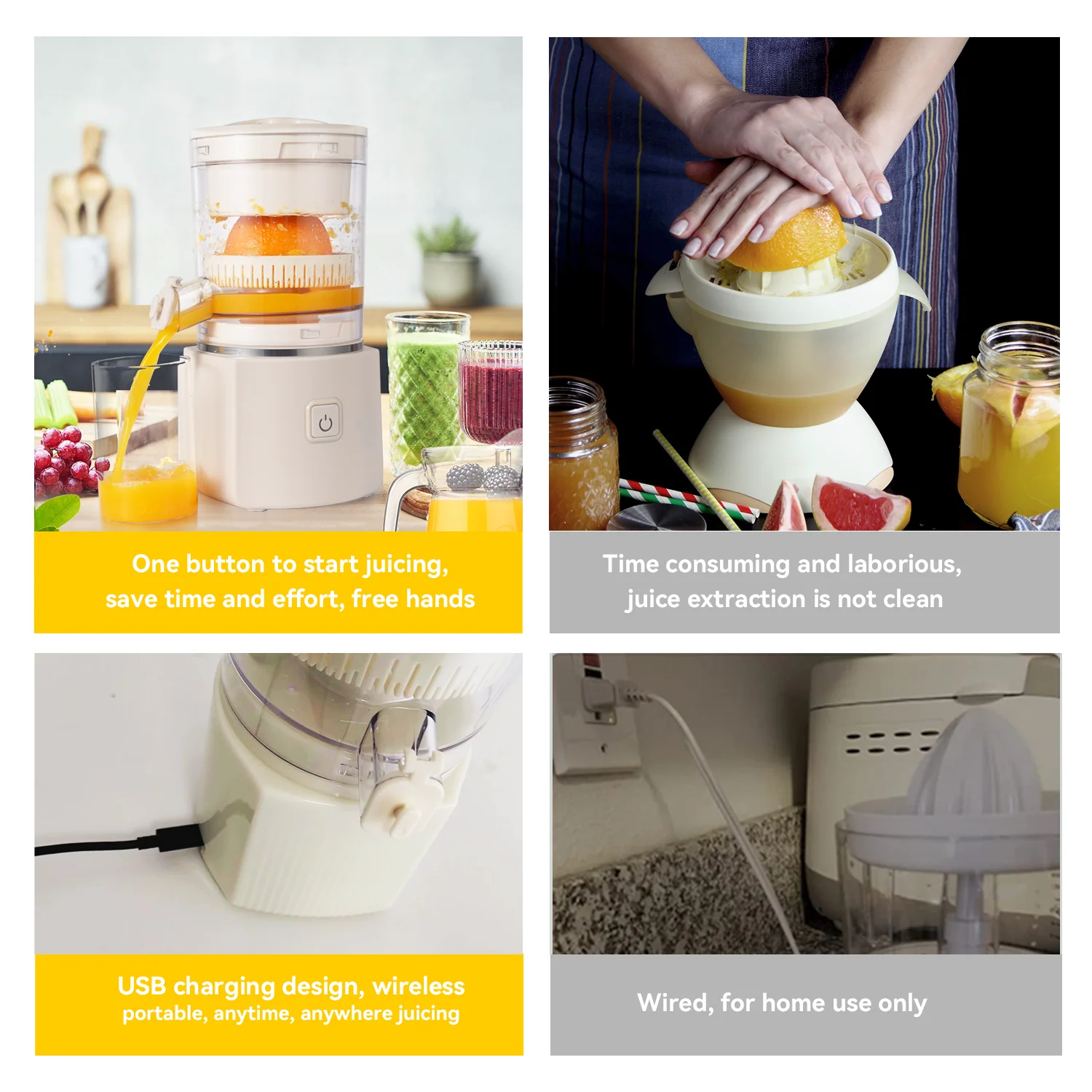 One button to start juicing,
save time and effort, free hands

Time consuming and laborious,
juice extraction is not clean

USB charging design, wireless
portable, anytime, anywhere juicing

Wired, for home use only