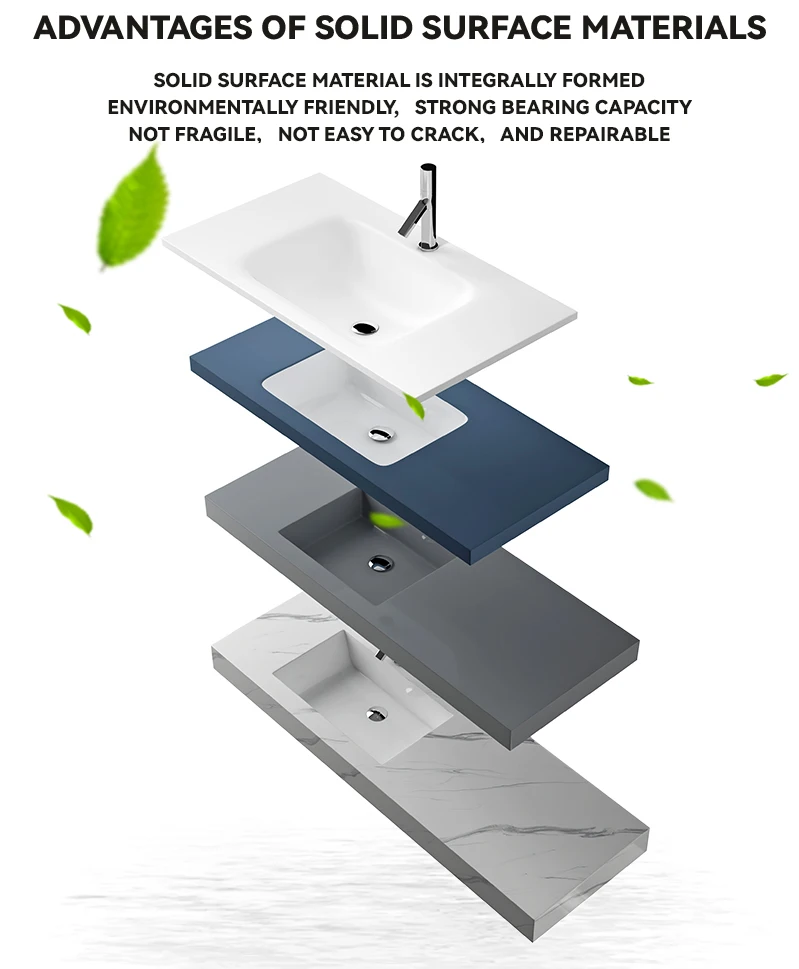 ADVANTAGES OF SOLID SURFACE MATERIALS

SOLID SURFACE MATERIAL IS INTEGRALLY FORMED
ENVIRONMENTALLY FRIENDLY, STRONG BEARING CAPACITY
NOT FRAGILE, NOT EASY TO CRACK, AND REPAIRABLE