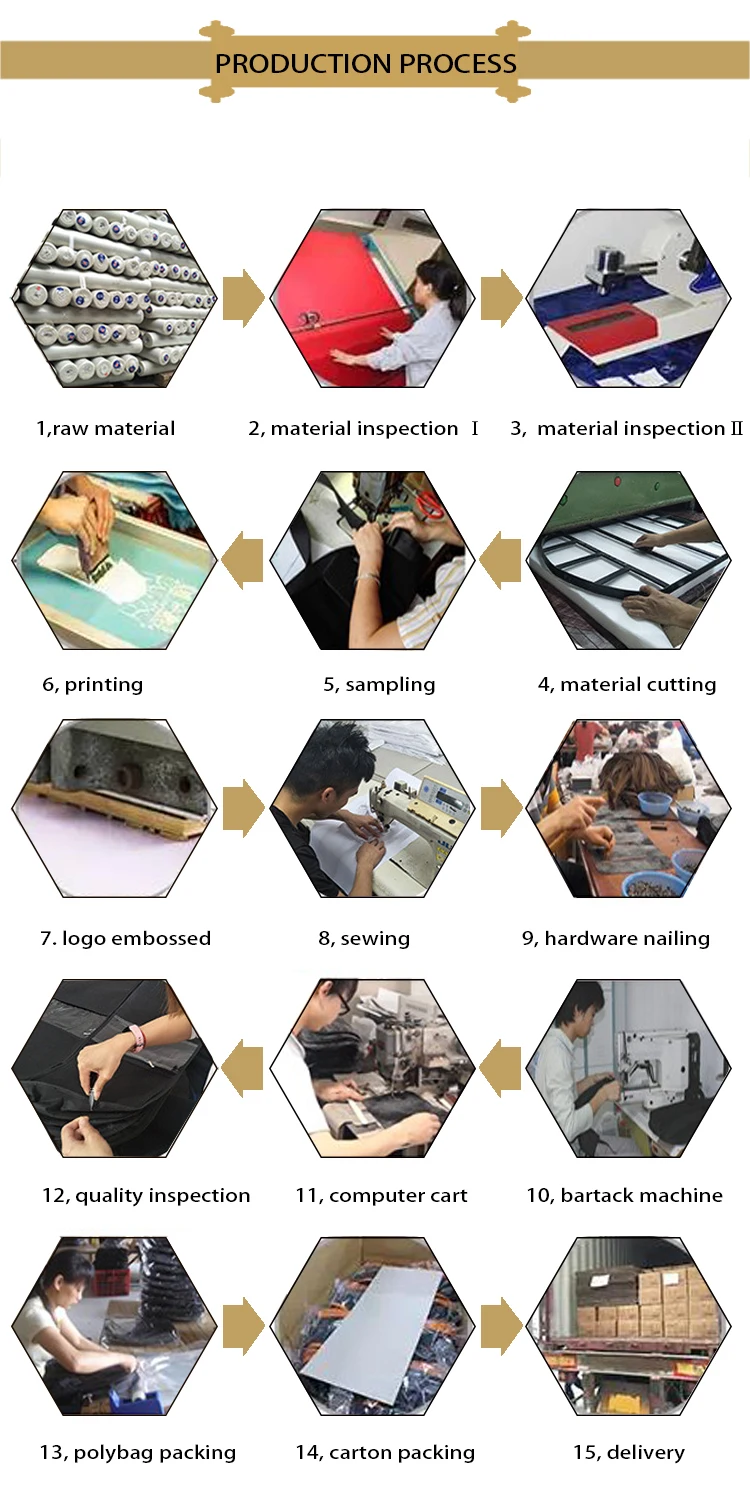 PRODUCTION PROCESS

1,raw material

2, material inspection Ⅰ

3, material inspection Ⅱ

6, printing

5, sampling

4, material cutting

7. logo embossed

8, sewing

9, hardware nailing

12, quality inspection

11, computer cart

10, bartack machine

13, polybag packing

14, carton packing

15, delivery