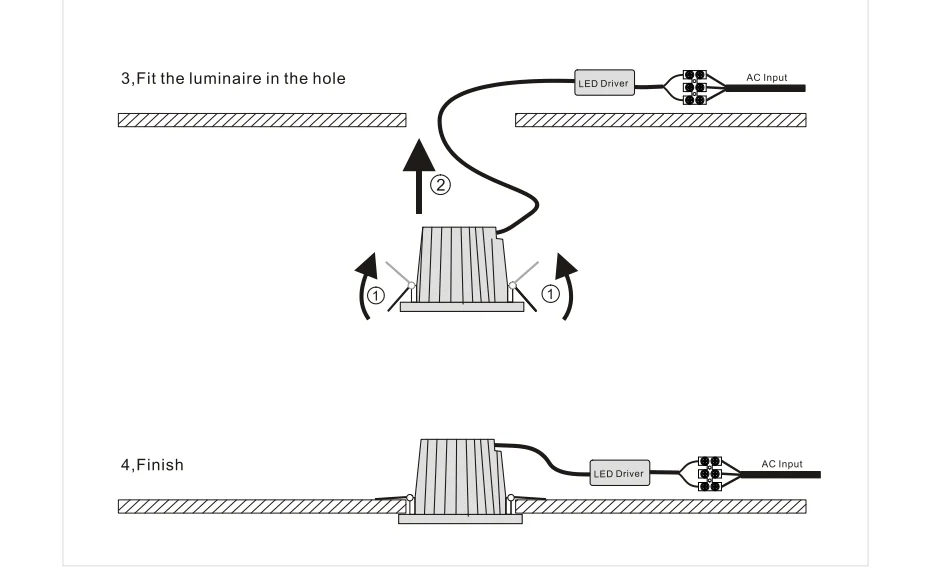 3,Fit the luminaire in the hole

LED Driver

AC Input

②

①

①

4,Finish

LED Driver

AC Input