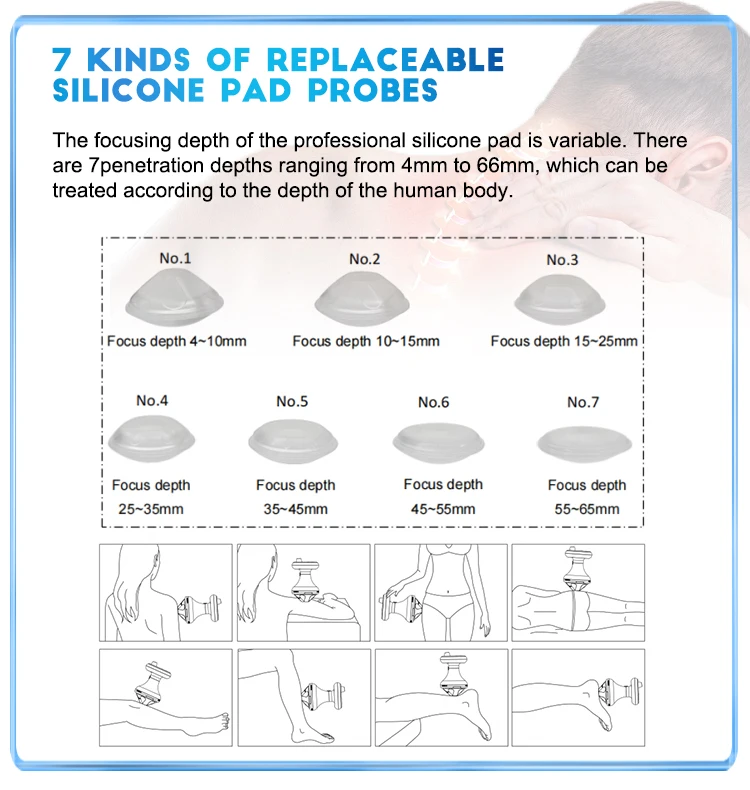 7 KINDS OF REPLACEABLE SILICONE PAD PROBES

The focusing depth of the professional silicone pad is variable. There are 7penetration depths ranging from 4mm to 66mm, which can be treated according to the depth of the human body.

No.1

Focus depth 4~10mm

No.2

Focus depth 10~15mm

No.3

Focus depth 15~25mm

No.4

Focus depth 25~35mm

No.5

Focus depth 35~45mm

No.6

Focus depth 45~55mm

No.7

Focus depth 55~65mm