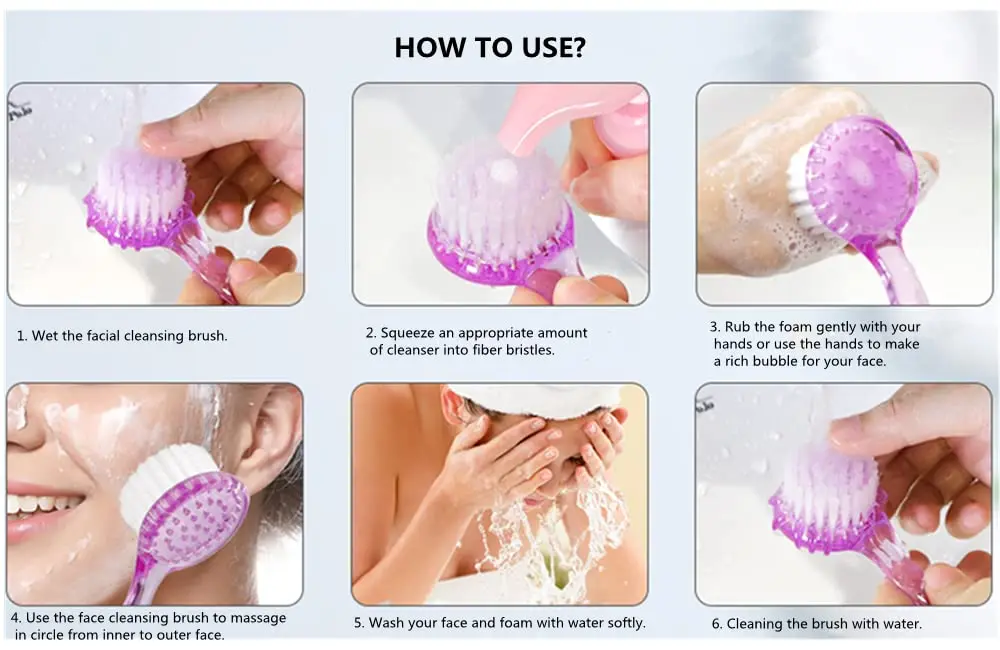 HOW TO USE?

1. Wet the facial cleansing brush.

2. Squeeze an appropriate amount of cleanser into fiber bristles.

3. Rub the foam gently with your hands or use the hands to make a rich bubble for your face.

4. Use the face cleansing brush to massage in circle from inner to outer face.

5. Wash your face and foam with water softly.

6. Cleaning the brush with water.