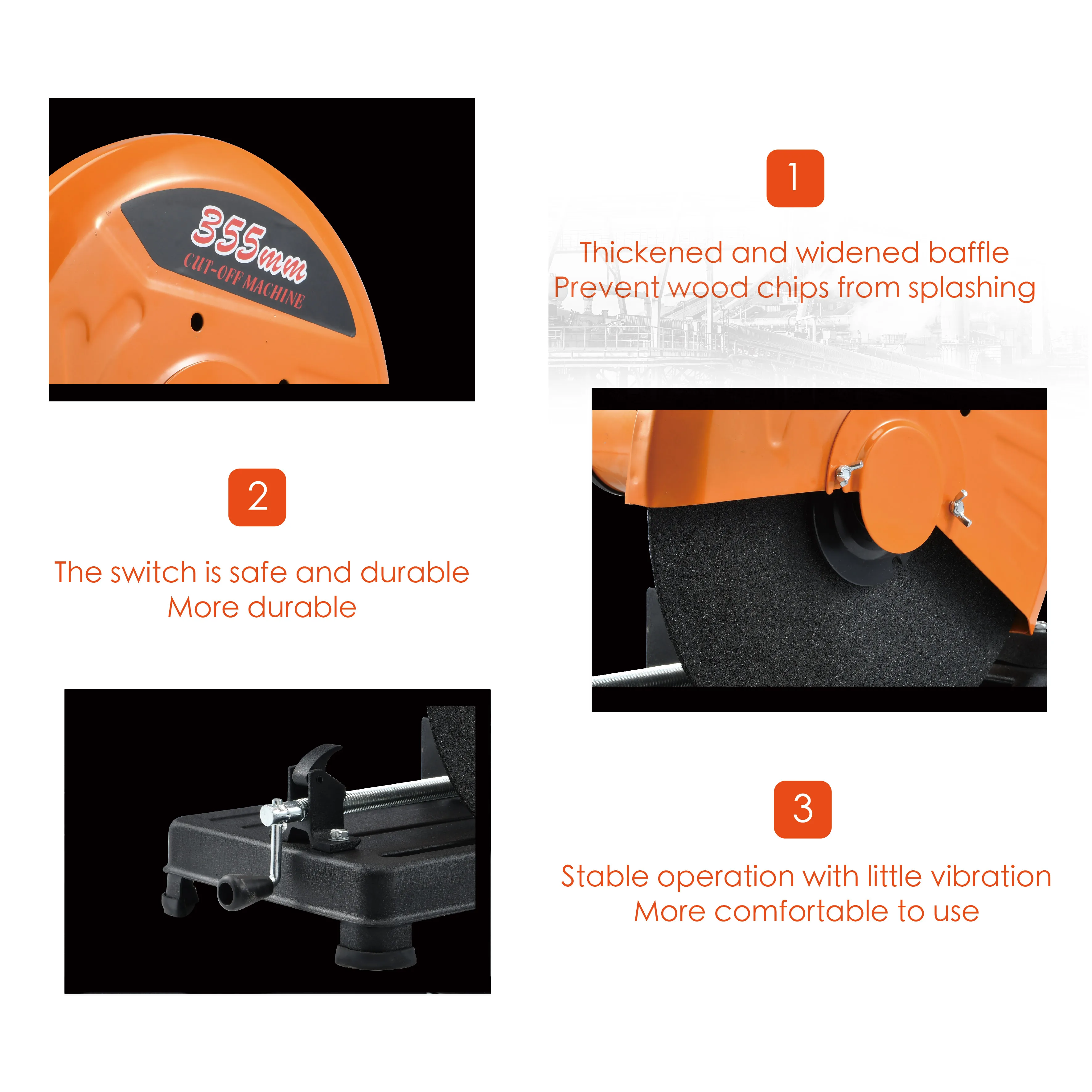 355mm
CUT-OFF MACHINE

1

Thickened and widened baffle
Prevent wood chips from splashing

2

The switch is safe and durable
More durable

3

Stable operation with little vibration
More comfortable to use