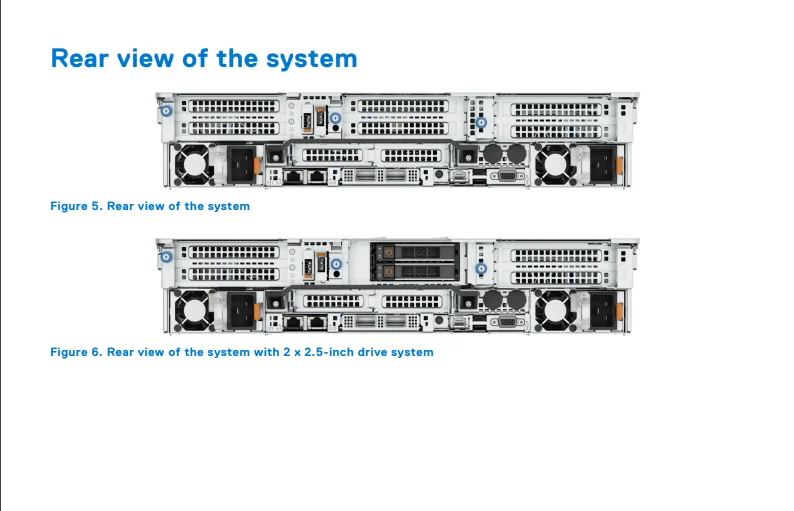 Rear view of the system

Figure 5. Rear view of the system

Figure 6. Rear view of the system with 2 x 2.5-inch drive system