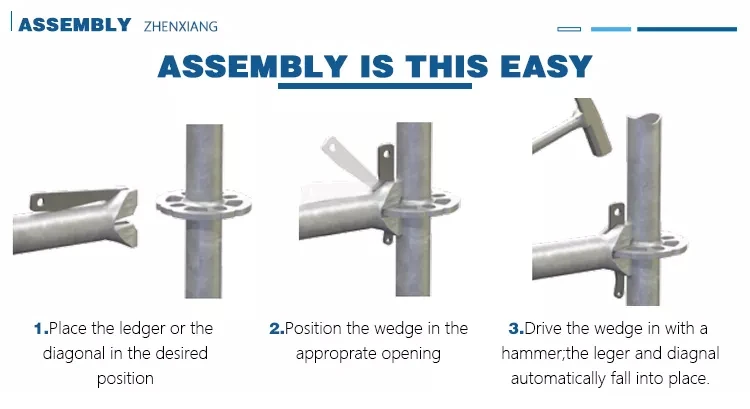 ASSEMBLY ZHENXIANG

ASSEMBLY IS THIS EASY

1.Place the ledger or the diagonal in the desired position

2.Position the wedge in the approprate opening

3.Drive the wedge in with a hammer;the leger and diagnal automatically fall into place.