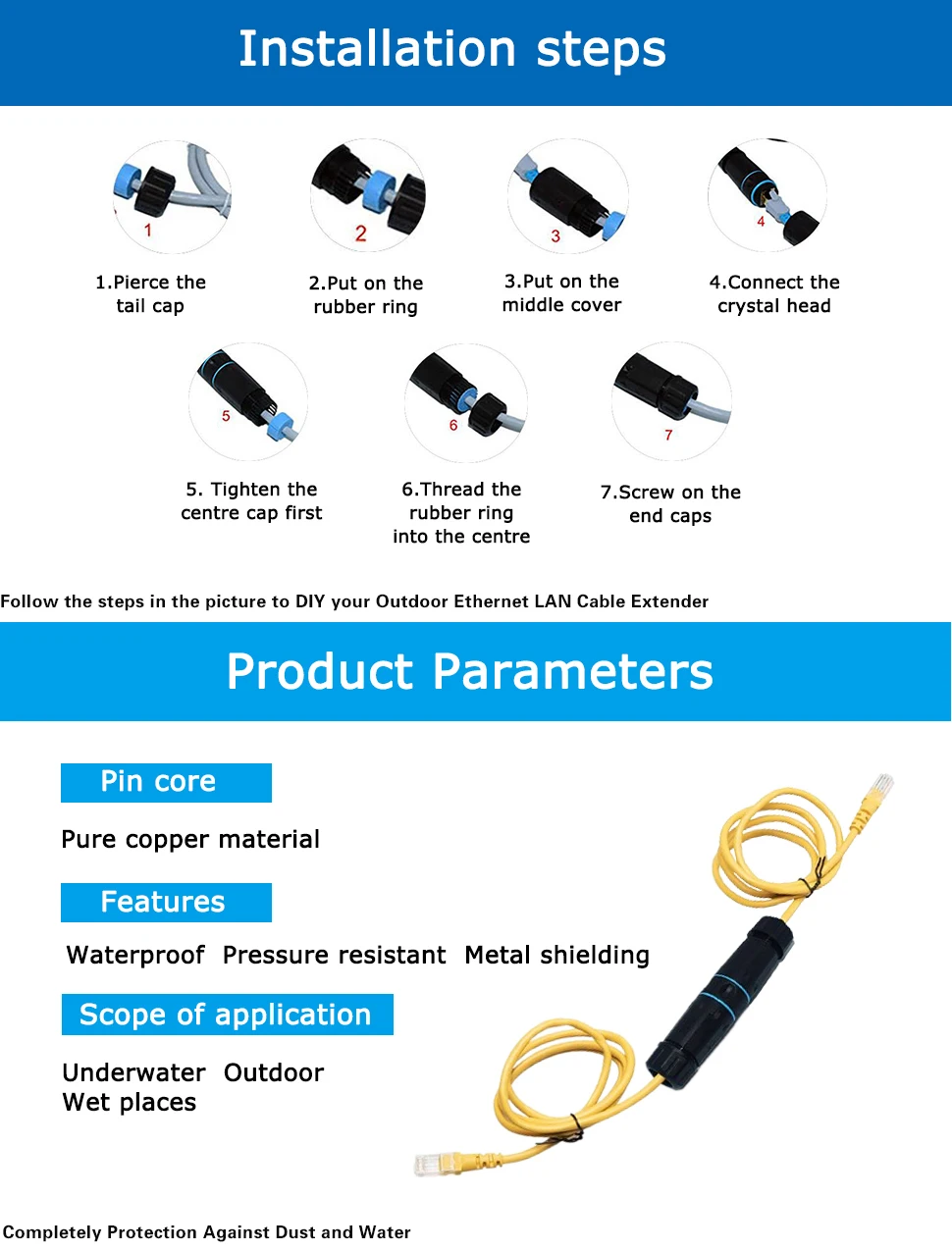 Installation steps

1

1.Pierce the tail cap

2

2.Put on the rubber ring

3

3.Put on the middle cover

4

4.Connect the crystal head

5

5. Tighten the centre cap first

6

6.Thread the rubber ring into the centre

7

7.Screw on the end caps

Follow the steps in the picture to DIY your Outdoor Ethernet LAN Cable Extender

Product Parameters

Pin core

Pure copper material

Features

Waterproof Pressure resistant Metal shielding

Scope of application

Underwater Outdoor
Wet places

Completely Protection Against Dust and Water