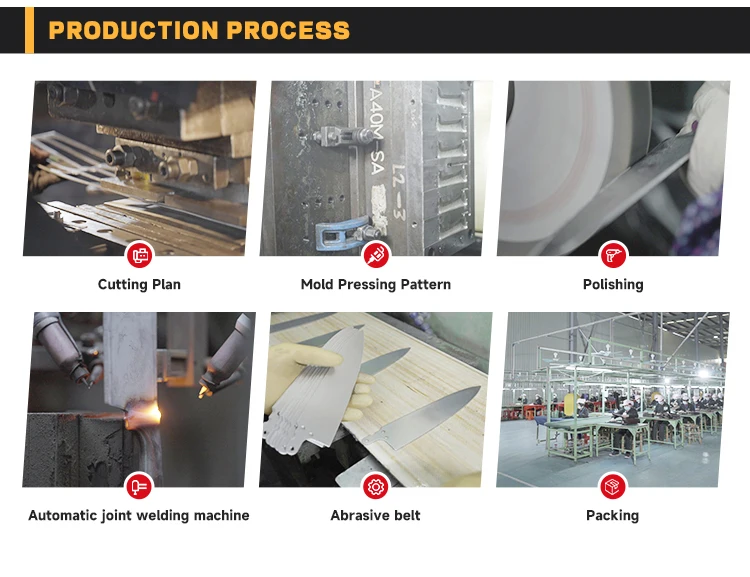 PRODUCTION PROCESS

A40M-SA
L2-3

Cutting Plan

Mold Pressing Pattern

Polishing

Automatic joint welding machine

Abrasive belt

Packing