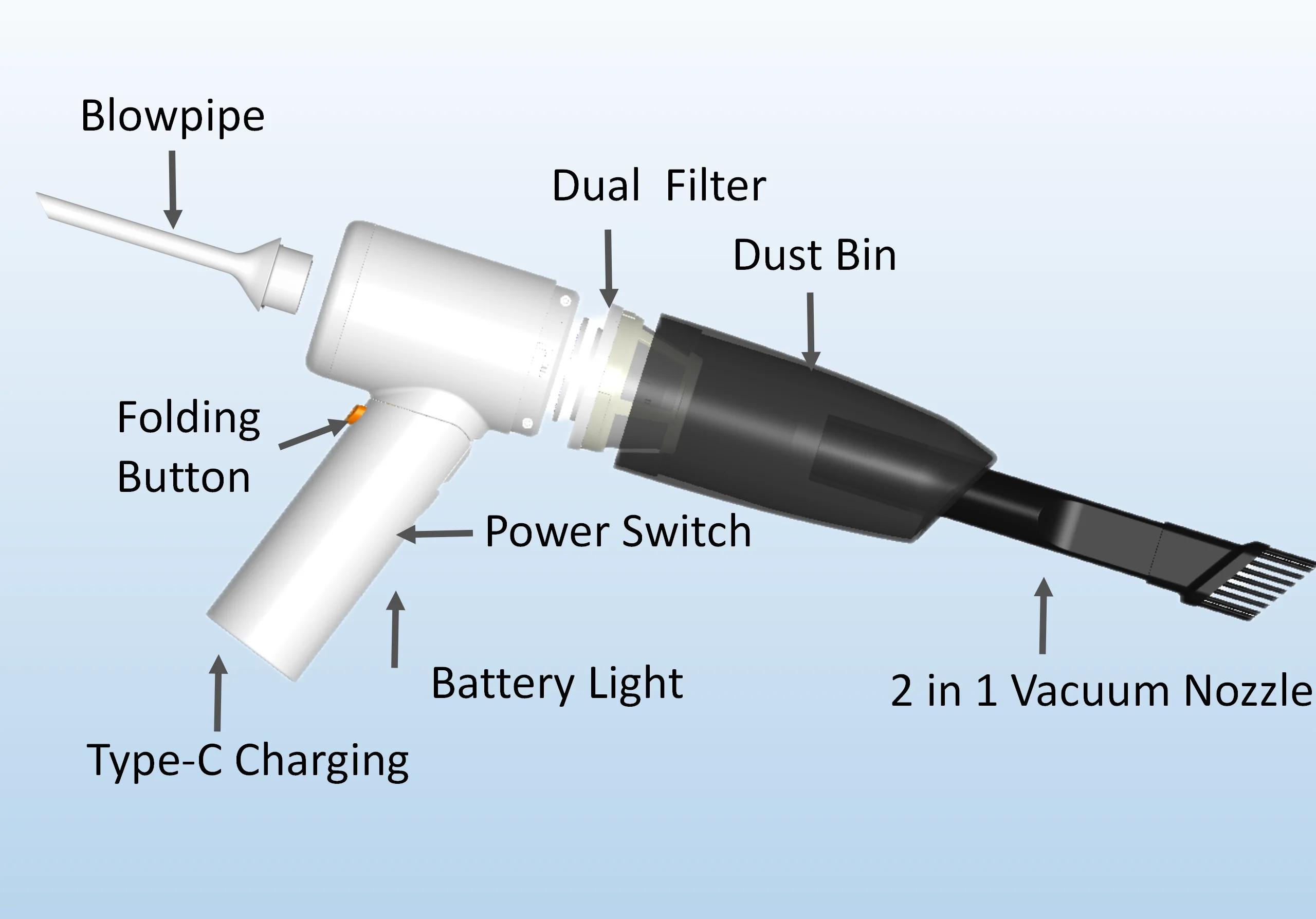 Blowpipe

Dual  Filter

Dust Bin

Folding Button

Power Switch

Battery Light

2 in 1 Vacuum Nozzle

Type-C Charging