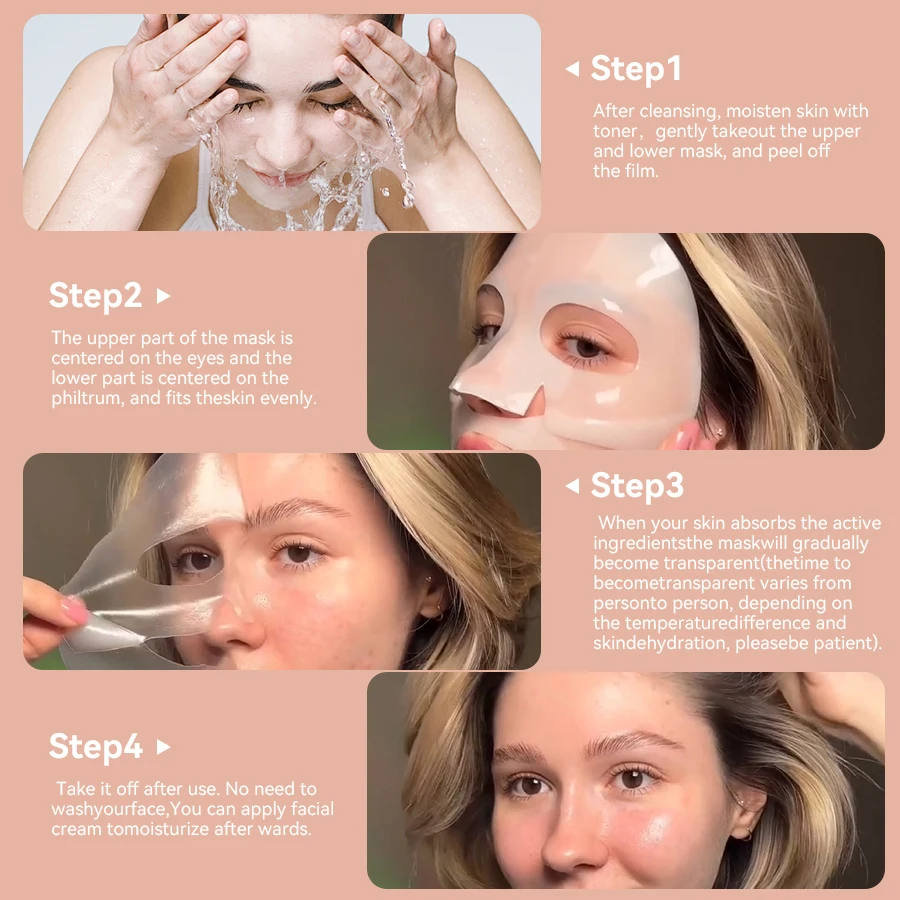 Step1

After cleansing, moisten skin with toner， gently takeout the upper and lower mask, and peel off the film.

Step2

The upper part of the mask is centered on the eyes and the lower part is centered on the philtrum, and fits theskin evenly.

Step3

When your skin absorbs the active ingredientsthe maskwill gradually become transparent(thetime to becometransparent varies from personto person, depending on the temperaturedifference and skindehydration, pleasebe patient).

Step4

Take it off after use. No need to washyourface,You can apply facial cream tomoisturize after wards.