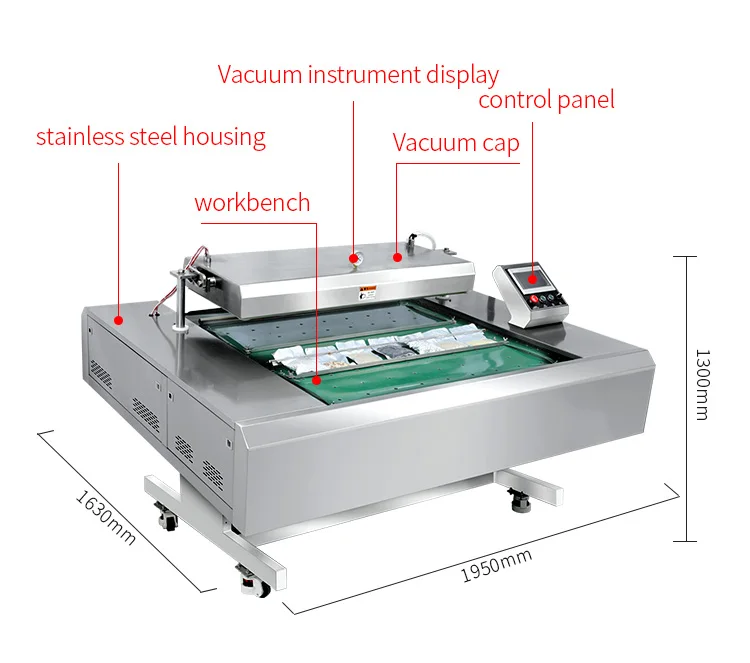 Vacuum instrument display
control panel
stainless steel housing
Vacuum cap
workbench
1300mm
1630mm
1950mm