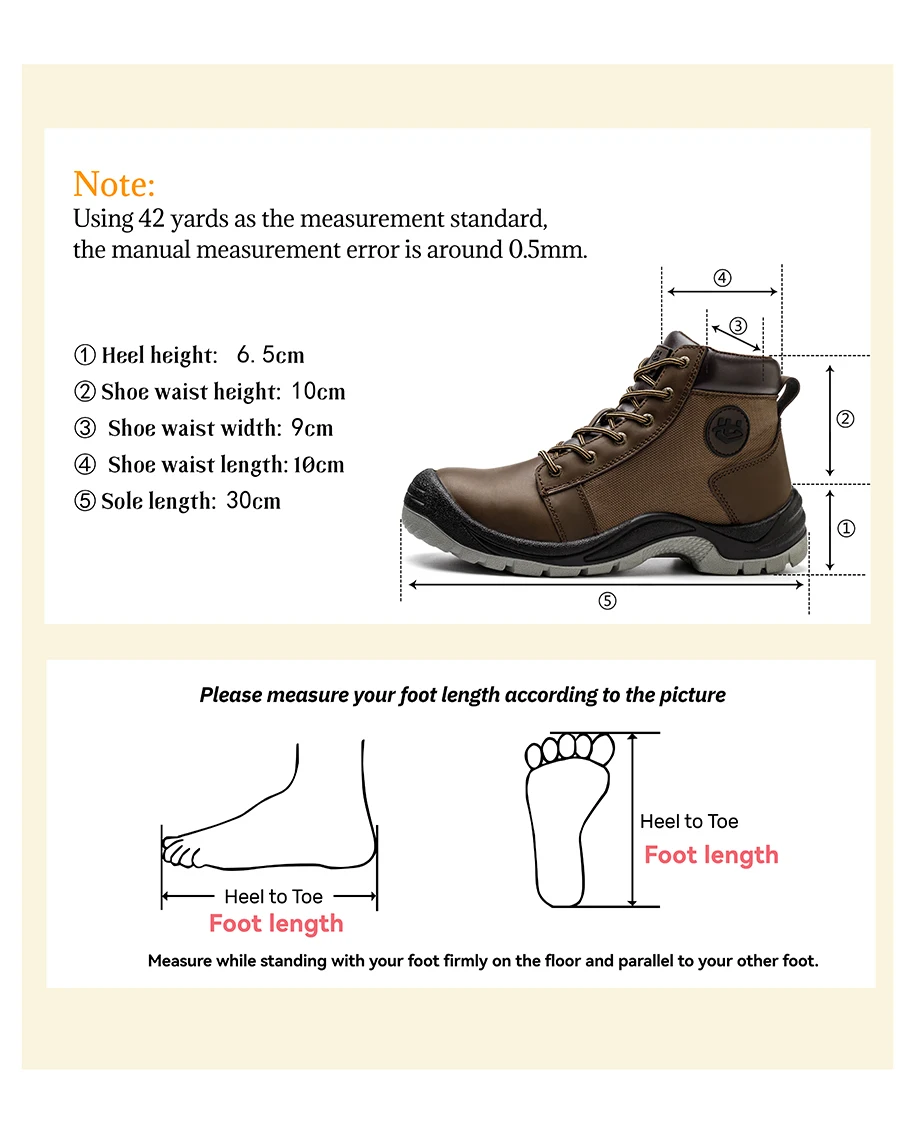 Note:
Using 42 yards as the measurement standard, the manual measurement error is around 0.5mm.

① Heel height: 6. 5cm
② Shoe waist height: 10cm
③ Shoe waist width: 9cm
④ Shoe waist length: 10cm
⑤ Sole length: 30cm

④
③
②
①
⑤

Please measure your foot length according to the picture

Heel to Toe
Foot length

Heel to Toe
Foot length

Measure while standing with your foot firmly on the floor and parallel to your other foot.