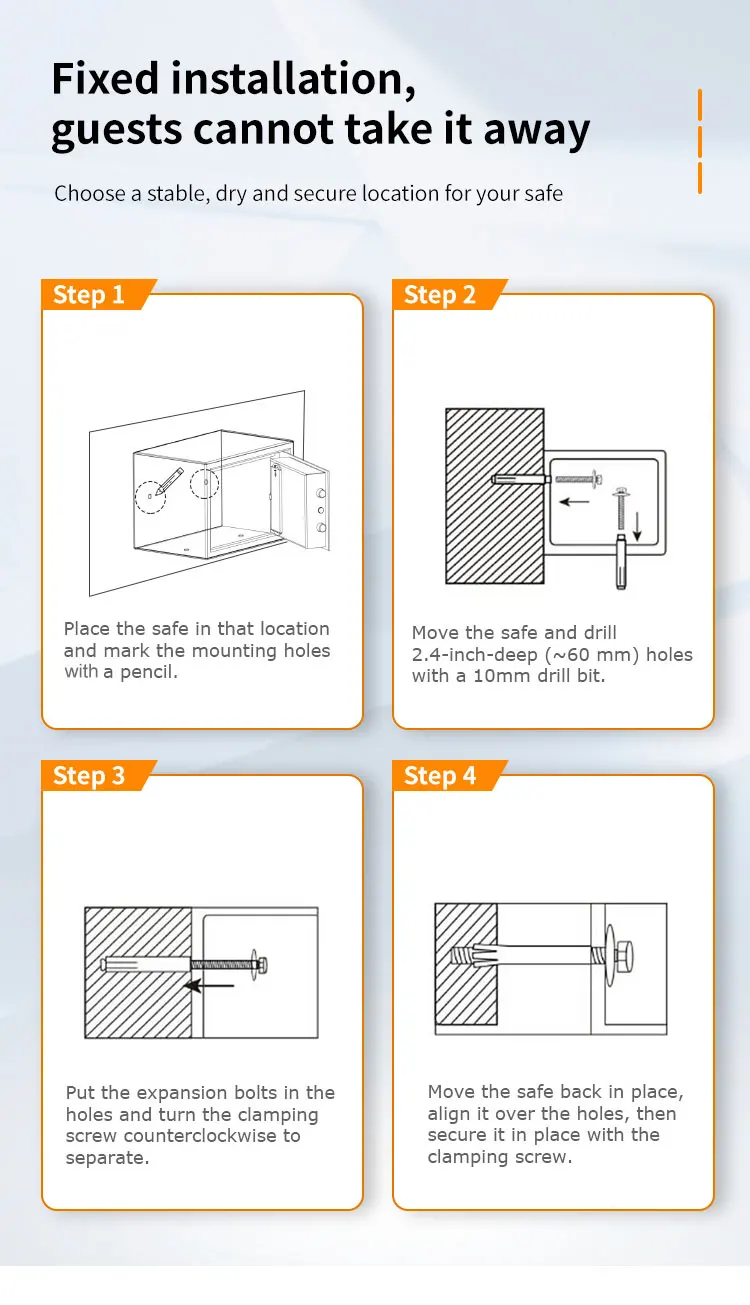 Fixed installation,
guests cannot take it away

Choose a stable, dry and secure location for your safe

Step 1

Place the safe in that location and mark the mounting holes with a pencil.

Step 2

Move the safe and drill 2.4-inch-deep (~60 mm) holes with a 10mm drill bit.

Step 3

Put the expansion bolts in the holes and turn the clamping screw counterclockwise to separate.

Step 4

Move the safe back in place, align it over the holes, then secure it in place with the clamping screw.