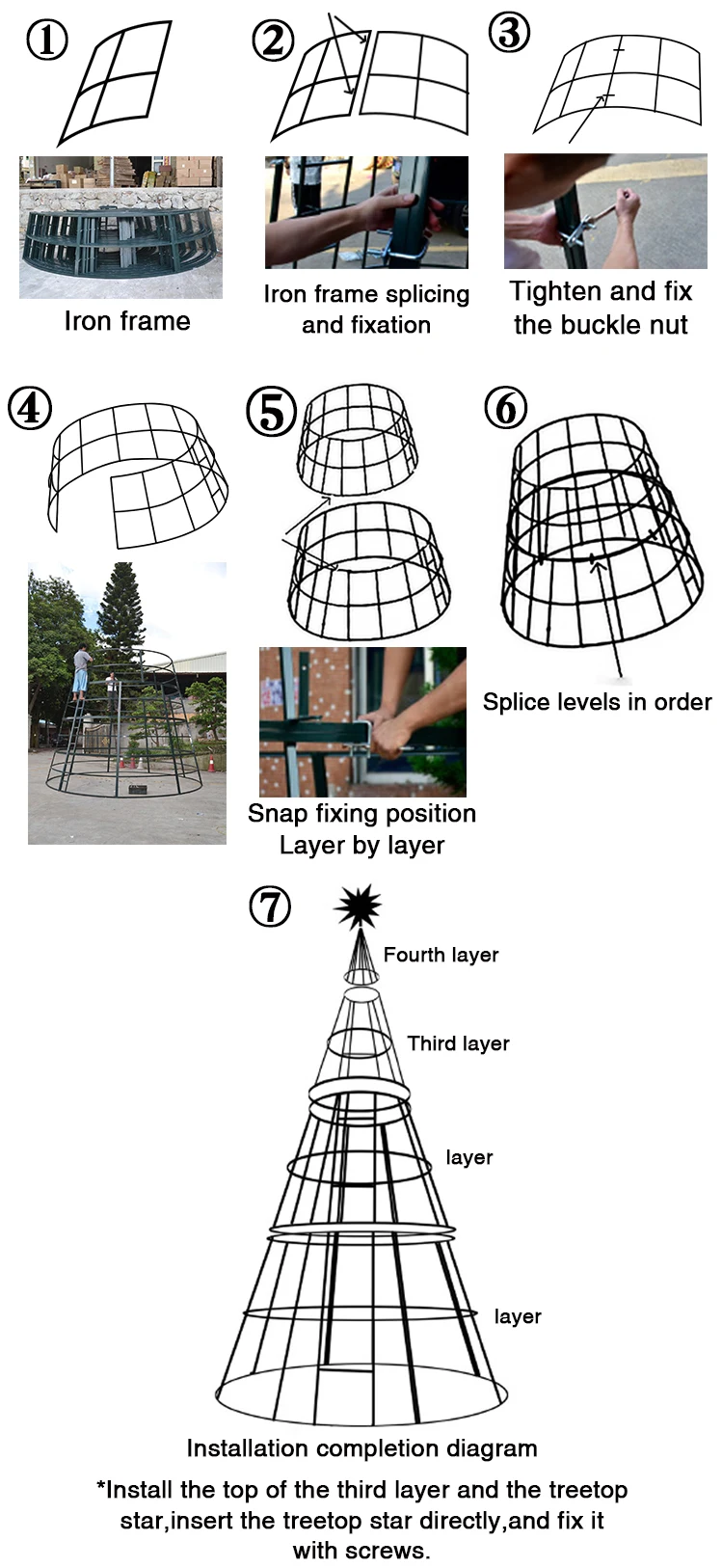 ①

Iron frame

②

Iron frame splicing and fixation

③

Tighten and fix the buckle nut

④

⑤

Snap fixing position Layer by layer

⑥

Splice levels in order

⑦

Fourth layer

Third layer

layer

layer

Installation completion diagram

*Install the top of the third layer and the treetop star,insert the treetop star directly,and fix it with screws.