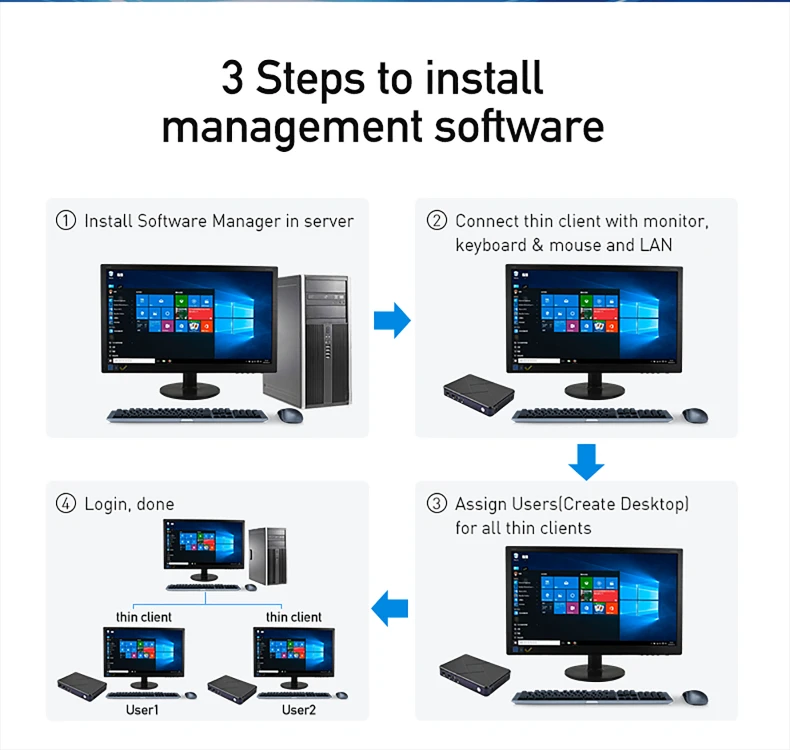 3 Steps to install management software

① Install Software Manager in server

② Connect thin client with monitor, keyboard & mouse and LAN

③ Assign Users(Create Desktop) for all thin clients

④ Login, done

thin client

thin client

User1

User2