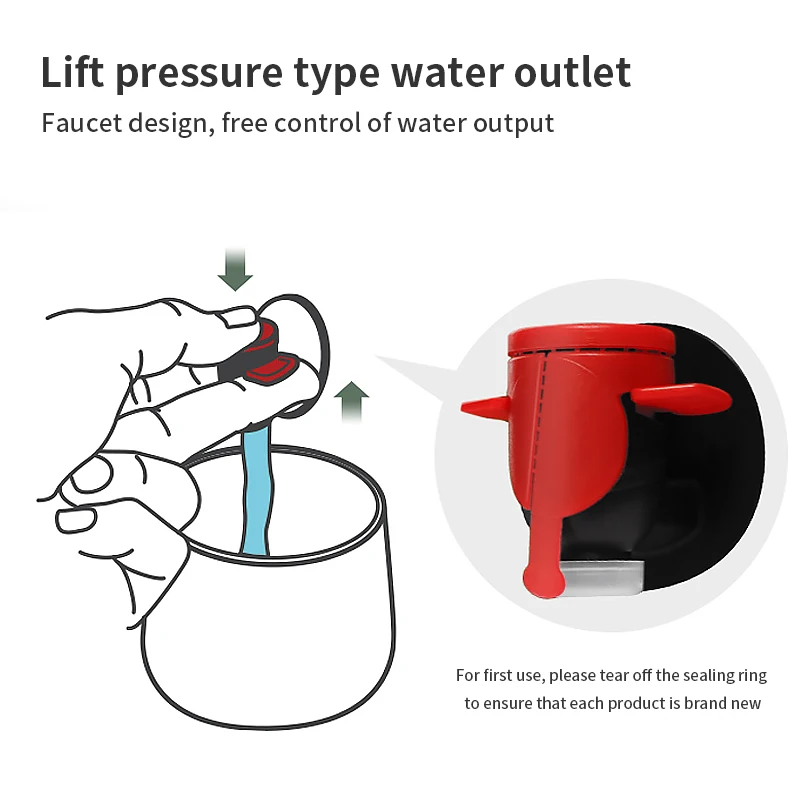 Lift pressure type water outlet

Faucet design, free control of water output

For first use, please tear off the sealing ring to ensure that each product is brand new