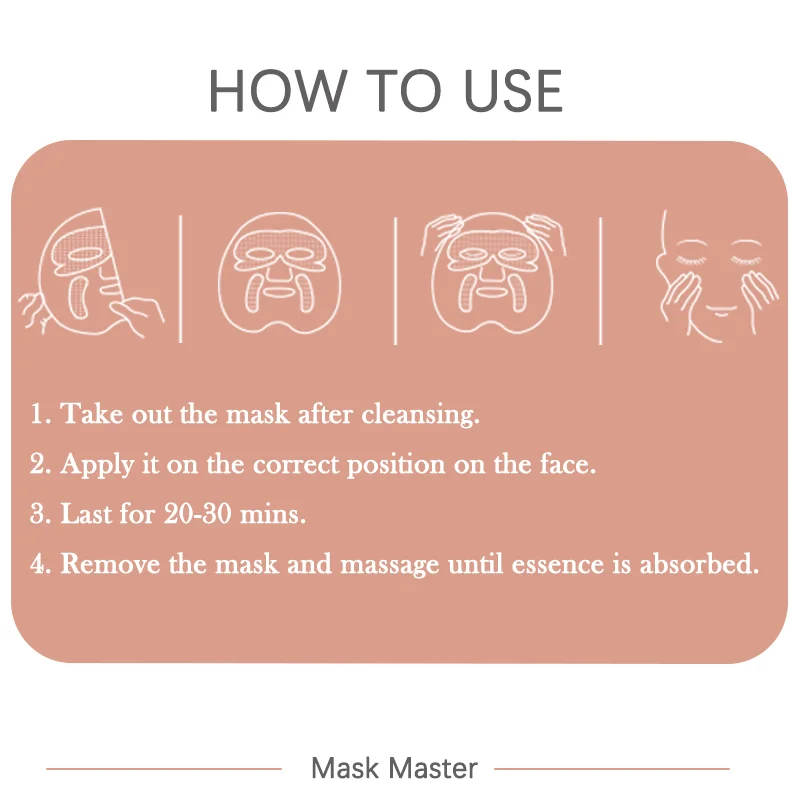 HOW TO USE

1. Take out the mask after cleansing.

2. Apply it on the correct position on the face.

3. Last for 20-30 mins.

4. Remove the mask and massage until essence is absorbed.

Mask Master