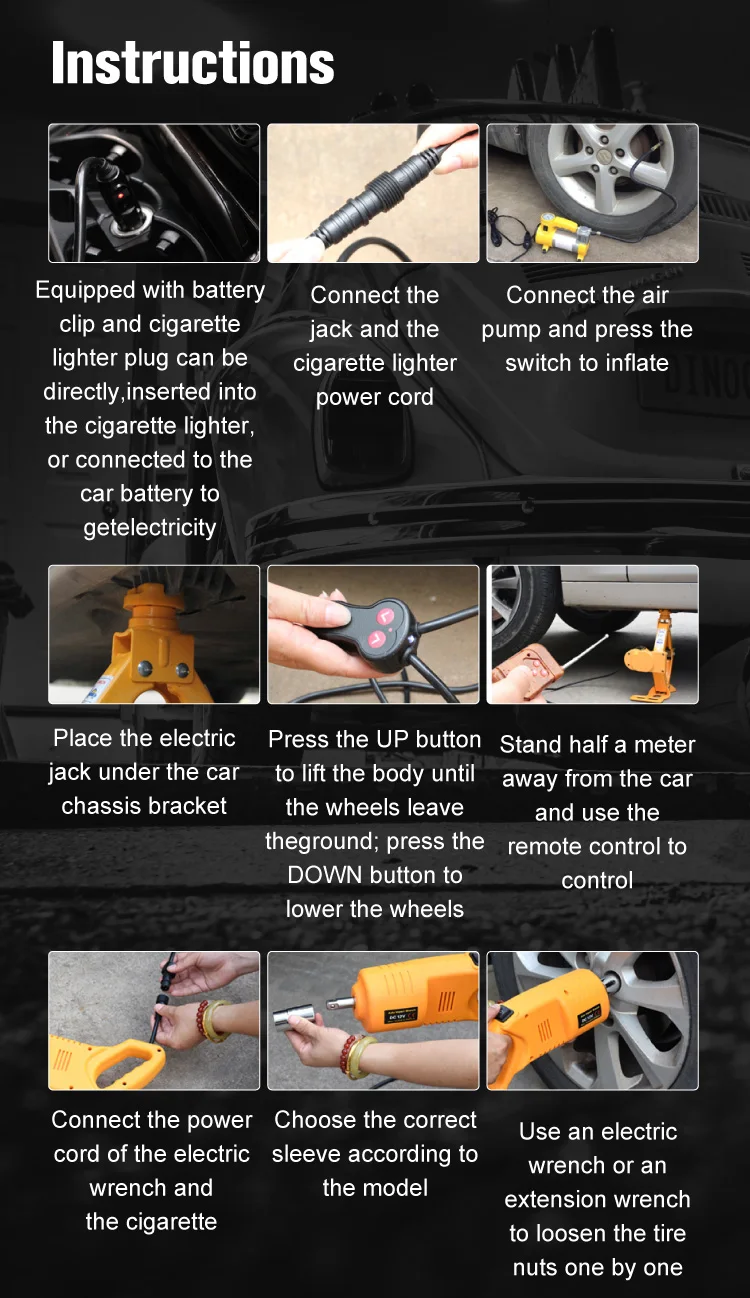 Instructions

Equipped with battery clip and cigarette lighter plug can be directly,inserted into the cigarette lighter, or connected to the car battery to getelectricity

Connect the jack and the cigarette lighter power cord

Connect the air pump and press the switch to inflate

Place the electric jack under the car chassis bracket

Press the UP button to lift the body until the wheels leave theground; press the DOWN button to lower the wheels

Stand half a meter away from the car and use the remote control to control

Connect the power cord of the electric wrench and the cigarette

Choose the correct sleeve according to the model

Use an electric wrench or an extension wrench to loosen the tire nuts one by one