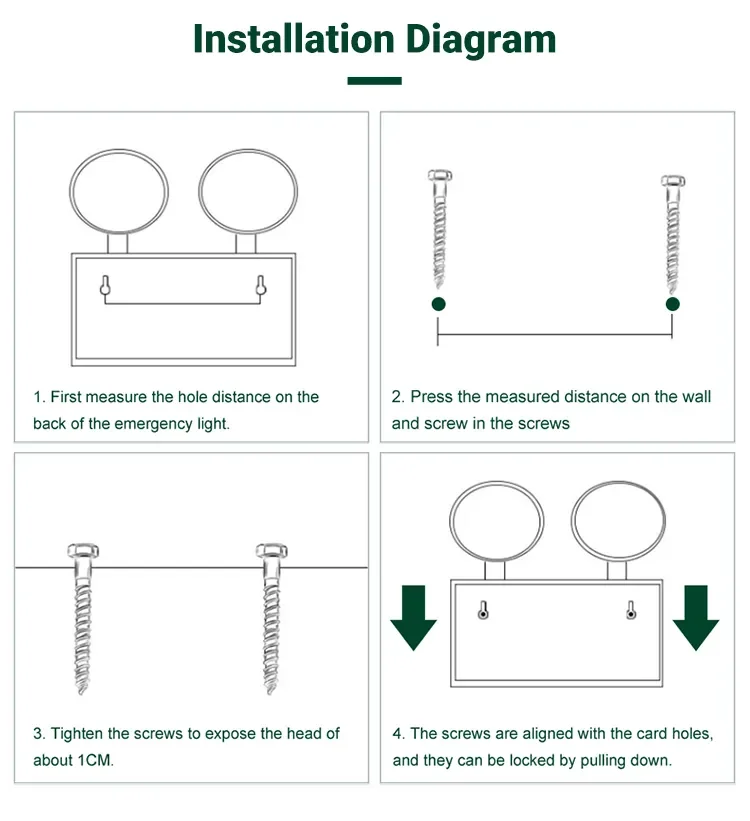 Installation Diagram

1. First measure the hole distance on the back of the emergency light.

2. Press the measured distance on the wall and screw in the screws

3. Tighten the screws to expose the head of about 1CM.

4. The screws are aligned with the card holes, and they can be locked by pulling down.