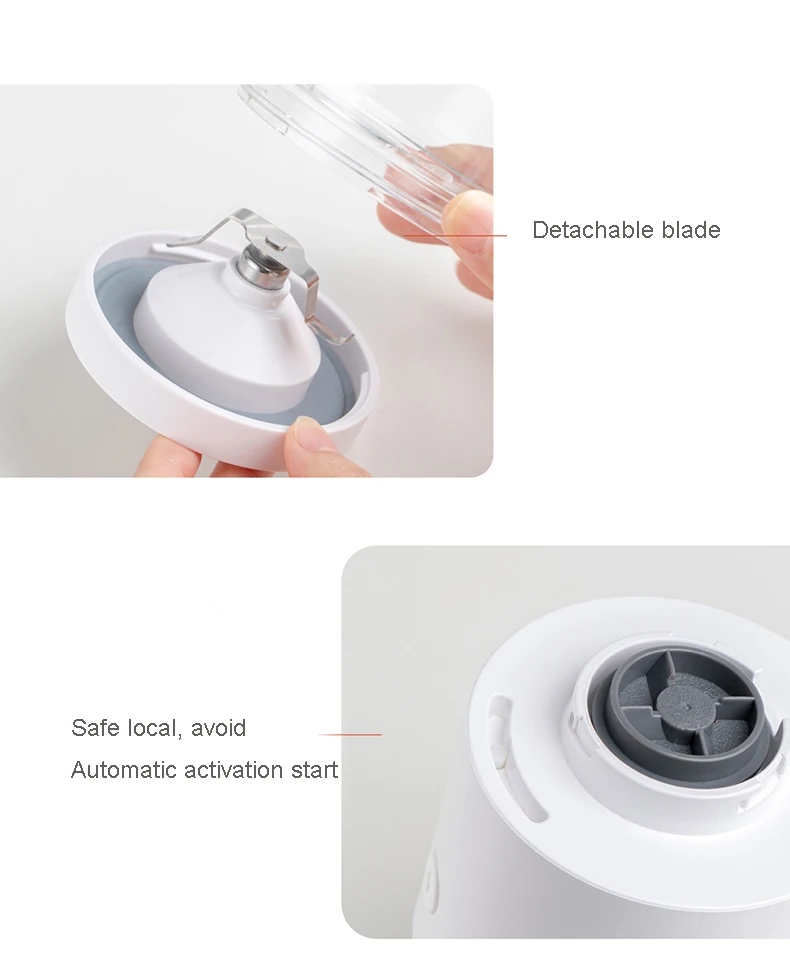 Detachable blade

Safe local, avoid
Automatic activation start