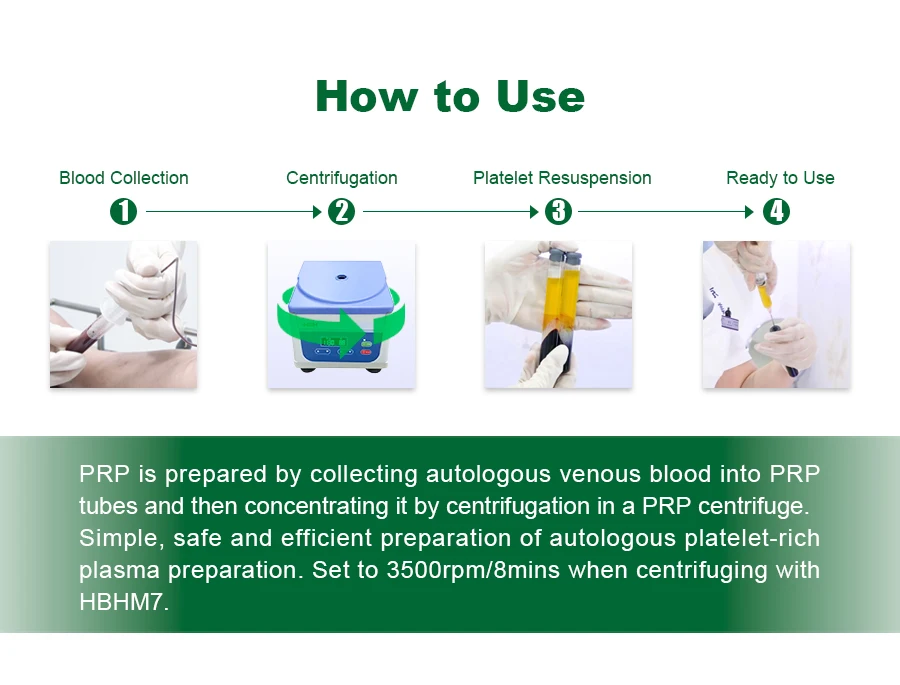 How to Use

Blood Collection
1

Centrifugation
2

Platelet Resuspension
3

Ready to Use
4

PRP is prepared by collecting autologous venous blood into PRP tubes and then concentrating it by centrifugation in a PRP centrifuge. Simple, safe and efficient preparation of autologous platelet-rich plasma preparation. Set to 3500rpm/8mins when centrifuging with HBHM7.