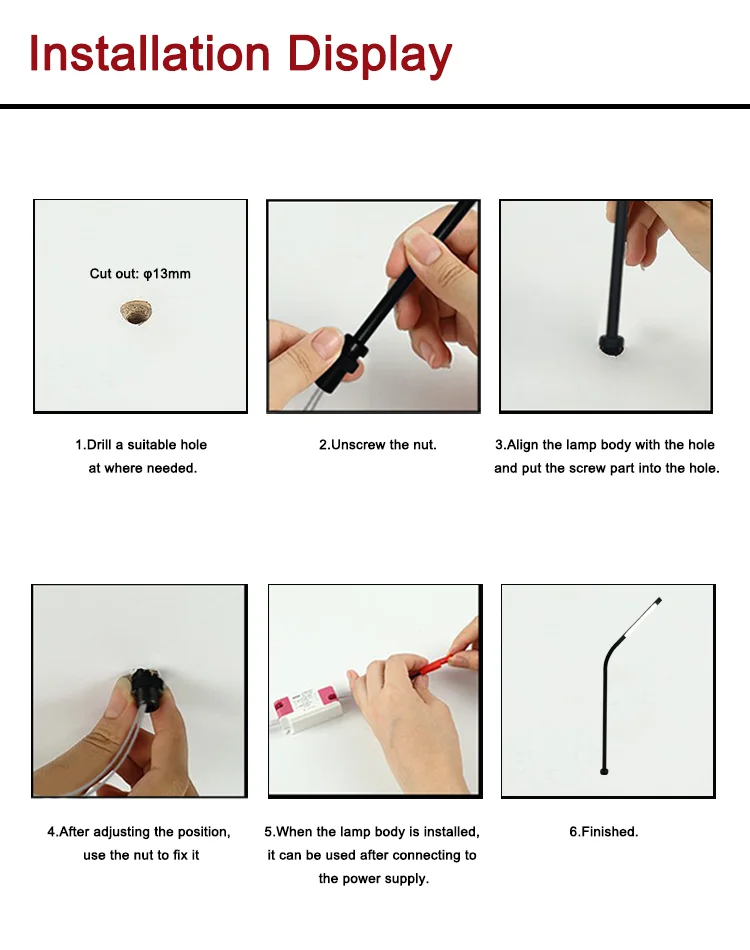 Installation Display

Cut out: φ13mm

1.Drill a suitable hole at where needed.

2.Unscrew the nut.

3.Align the lamp body with the hole and put the screw part into the hole.

4.After adjusting the position, use the nut to fix it

5.When the lamp body is installed, it can be used after connecting to the power supply.

6.Finished.