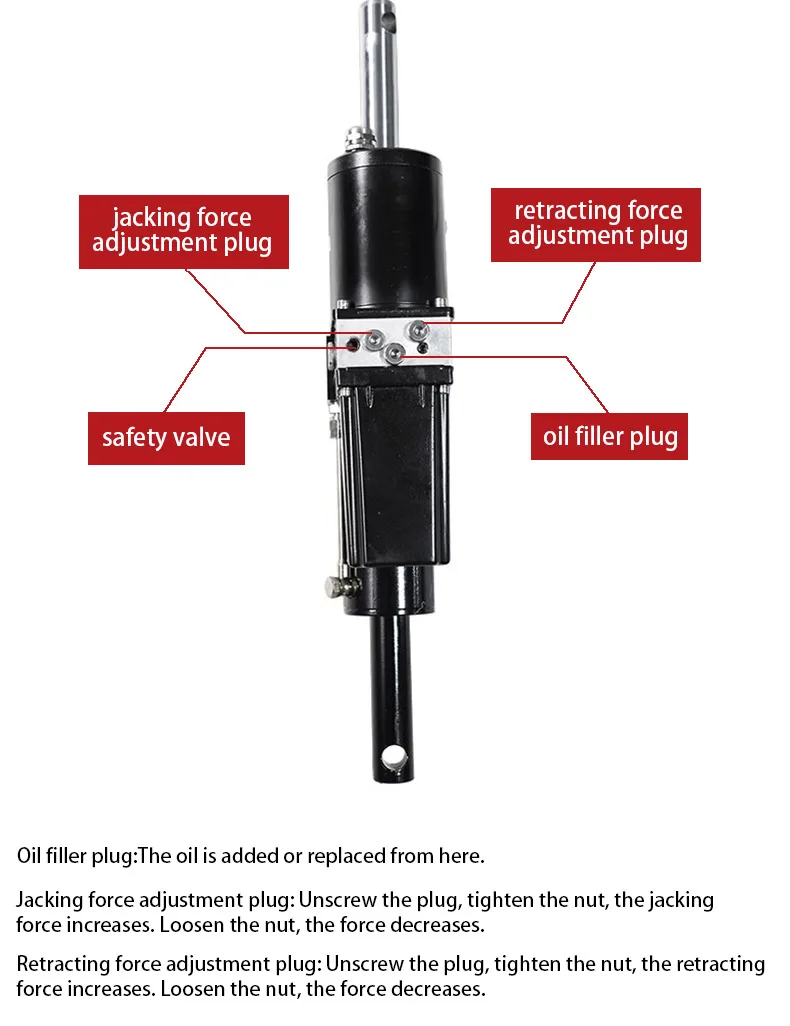 jacking force adjustment plug

retracting force adjustment plug

safety valve

oil filler plug

Oil filler plug:The oil is added or replaced from here.

Jacking force adjustment plug: Unscrew the plug, tighten the nut, the jacking force increases. Loosen the nut, the force decreases.

Retracting force adjustment plug: Unscrew the plug, tighten the nut, the retracting force increases. Loosen the nut, the force decreases.