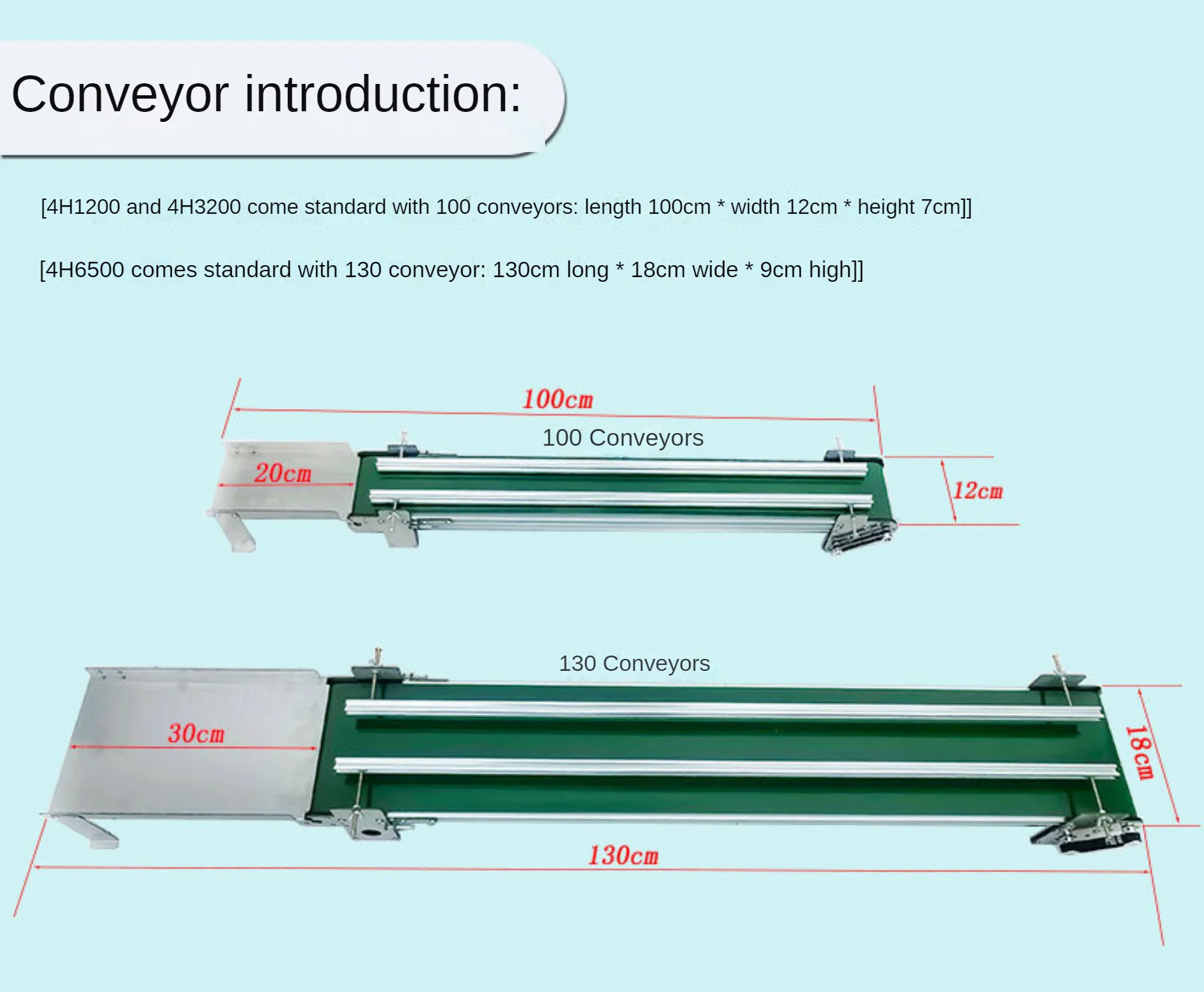 Conveyor introduction:

[4H1200 and 4H3200 come standard with 100 conveyors: length 100cm * width 12cm * height 7cm]]

[4H6500 comes standard with 130 conveyor: 130cm long * 18cm wide * 9cm high]]

100cm

100 Conveyors

20cm

12cm

130 Conveyors

30cm

18cm

130cm