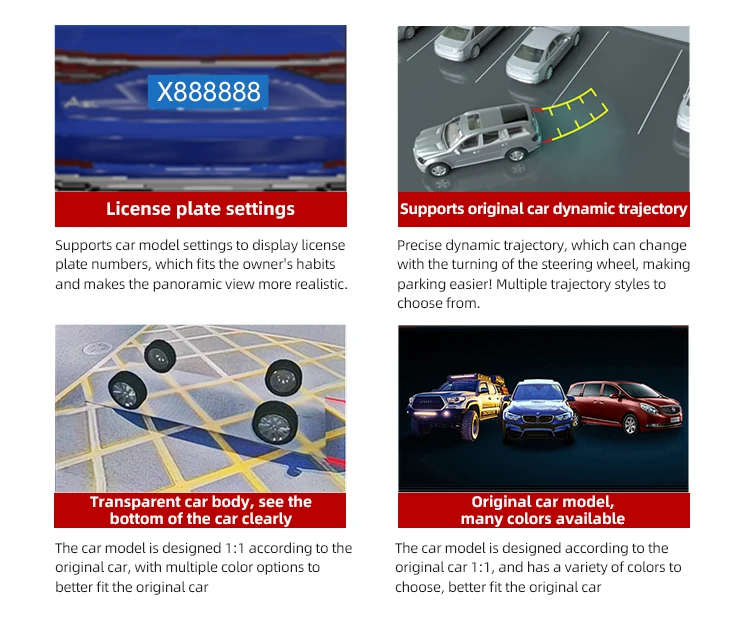 X888888

License plate settings

Supports car model settings to display license plate numbers, which fits the owner's habits and makes the panoramic view more realistic.

Supports original car dynamic trajectory

Precise dynamic trajectory, which can change with the turning of the steering wheel, making parking easier! Multiple trajectory styles to choose from.

Transparent car body, see the bottom of the car clearly

The car model is designed 1:1 according to the original car, with multiple color options to better fit the original car

Original car model, many colors available

The car model is designed according to the original car 1:1, and has a variety of colors to choose, better fit the original car