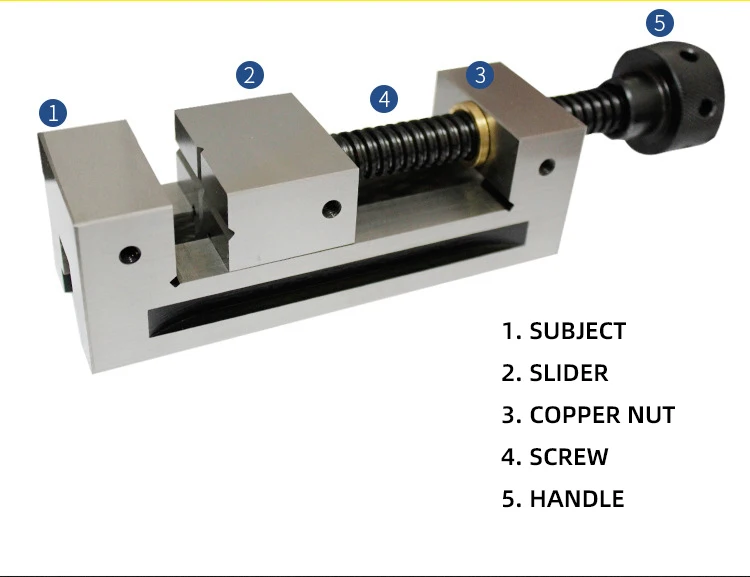 1
2
4
3
5

1. SUBJECT
2. SLIDER
3. COPPER NUT
4. SCREW
5. HANDLE