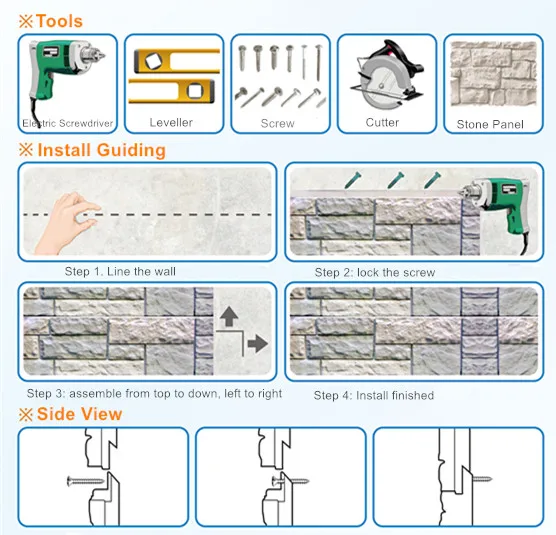 ※Tools

Electric Screwdriver

Leveller

Screw

Cutter

Stone Panel

※Install Guiding

Step 1. Line the wall

Step 2: lock the screw

Step 3: assemble from top to down, left to right

Step 4: Install finished

※Side View