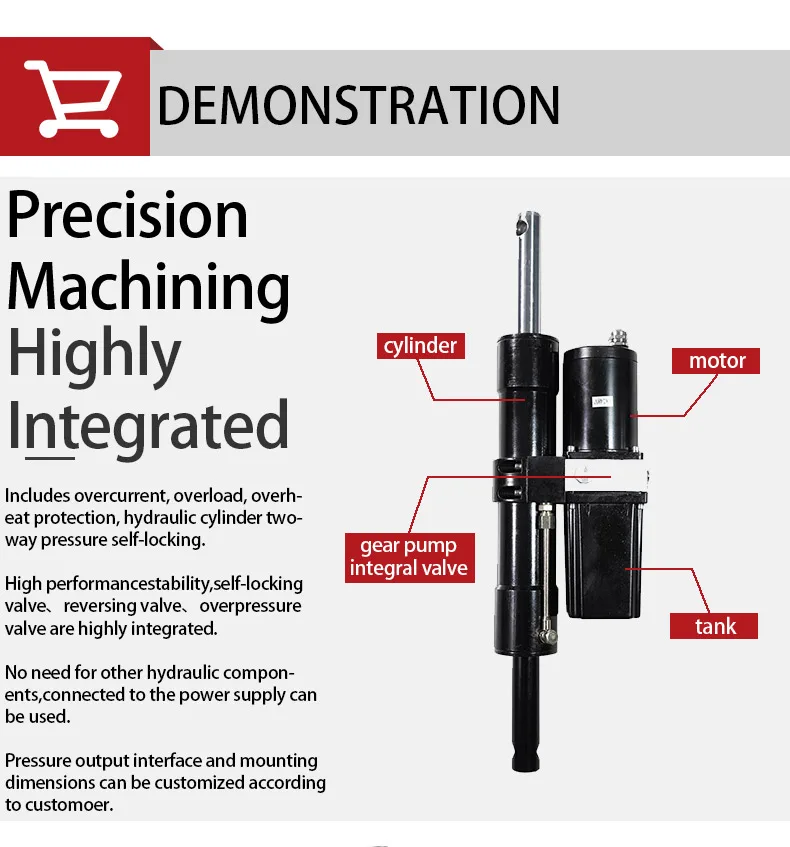 DEMONSTRATION

Precision Machining Highly Integrated

Includes overcurrent, overload, overheat protection, hydraulic cylinder two-way pressure self-locking.

High performancestability,self-locking valve、reversing valve、overpressure valve are highly integrated.

No need for other hydraulic components,connected to the power supply can be used.

Pressure output interface and mounting dimensions can be customized according to customoer.

cylinder

motor

gear pump integral valve

tank