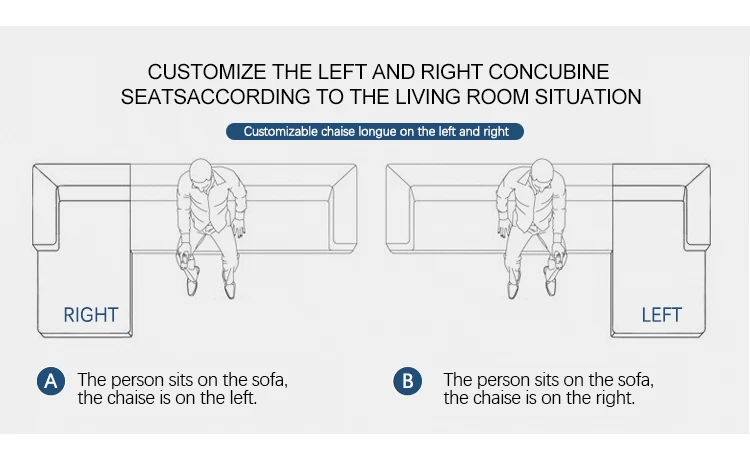 CUSTOMIZE THE LEFT AND RIGHT CONCUBINE SEATSACCORDING TO THE LIVING ROOM SITUATION

Customizable chaise longue on the left and right

RIGHT

LEFT

A The person sits on the sofa, the chaise is on the left.

B The person sits on the sofa, the chaise is on the right.