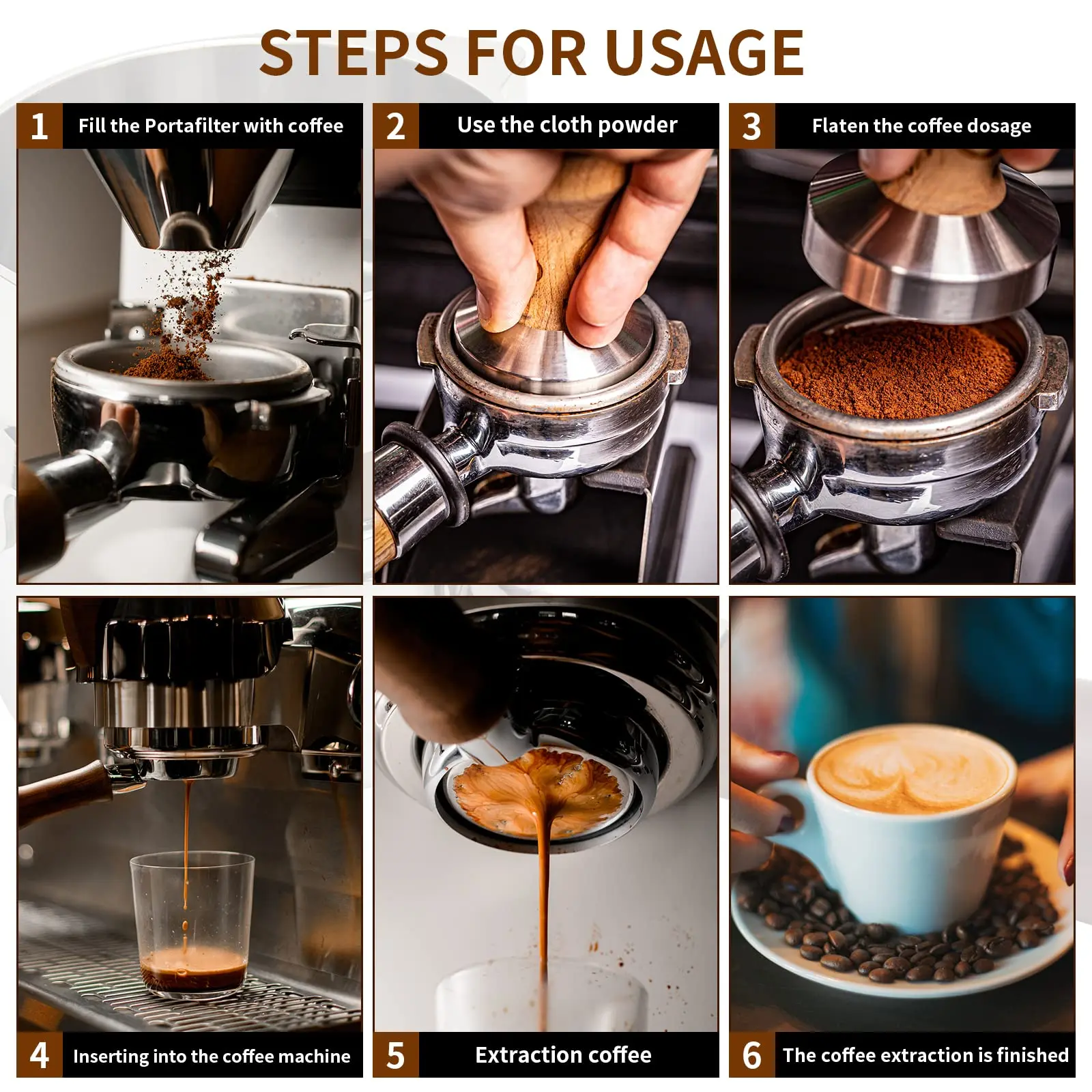 STEPS FOR USAGE

1 Fill the Portafilter with coffee

2 Use the cloth powder

3 Flaten the coffee dosage

4 Inserting into the coffee machine

5 Extraction coffee

6 The coffee extraction is finished