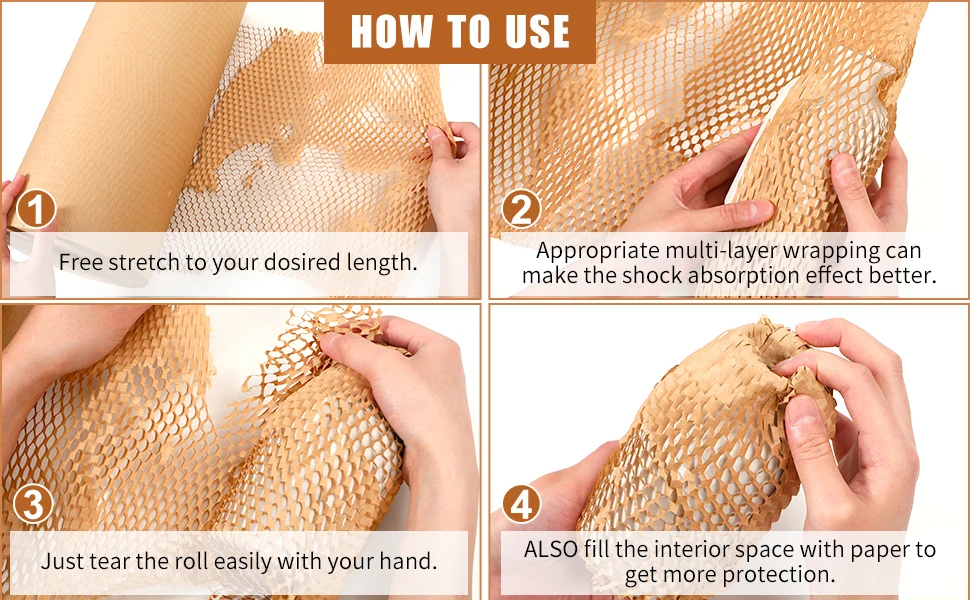 HOW TO USE

1
Free stretch to your dosired length.

2
Appropriate multi-layer wrapping can make the shock absorption effect better.

3
Just tear the roll easily with your hand.

4
ALSO fill the interior space with paper to get more protection.