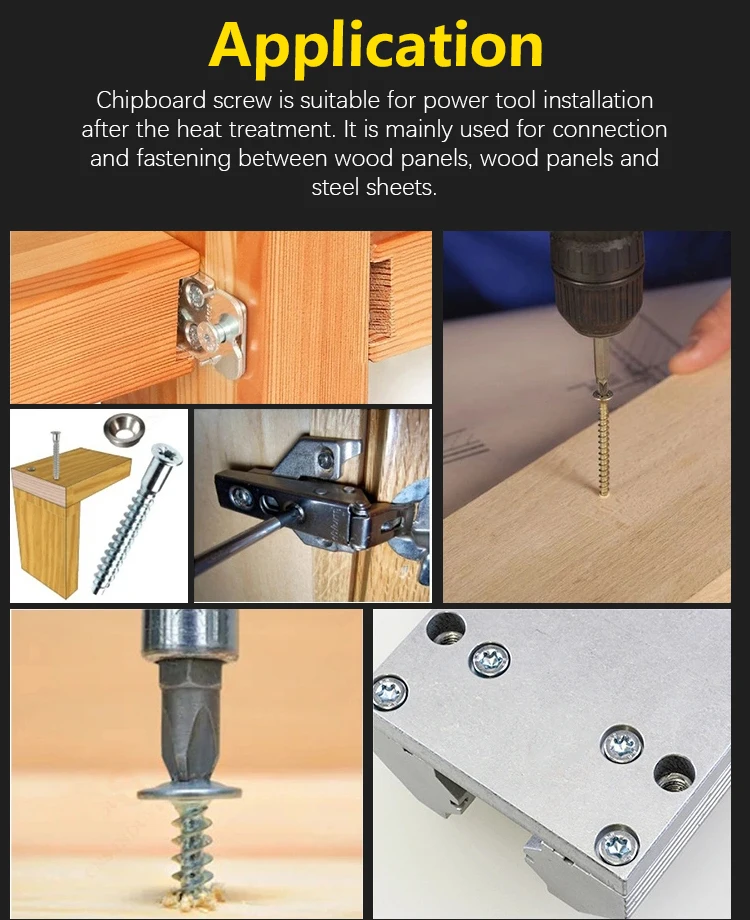 Application

Chipboard screw is suitable for power tool installation after the heat treatment. It is mainly used for connection and fastening between wood panels, wood panels and steel sheets.