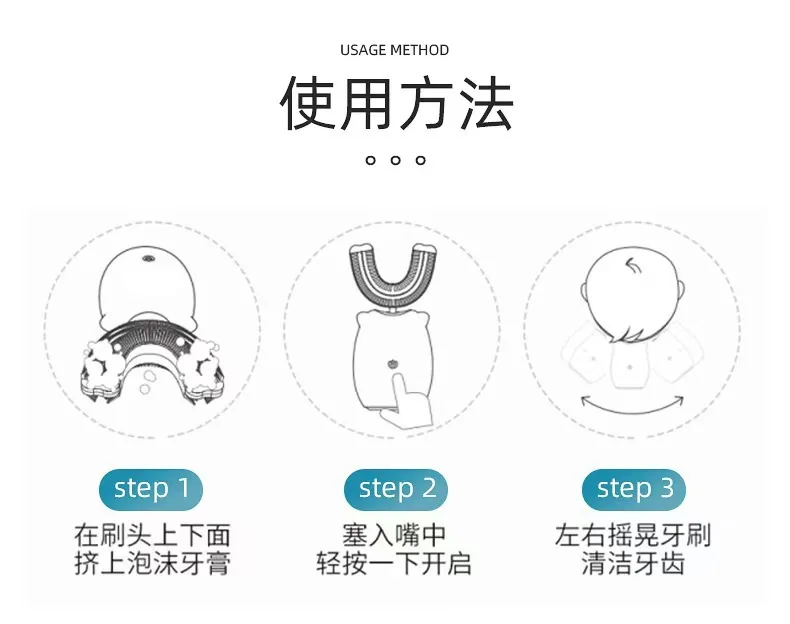 USAGE METHOD

使用方法

step 1

在刷头上下面
挤上泡沫牙膏

step 2

塞入嘴中
轻按一下开启

step 3

左右摇晃牙刷
清洁牙齿