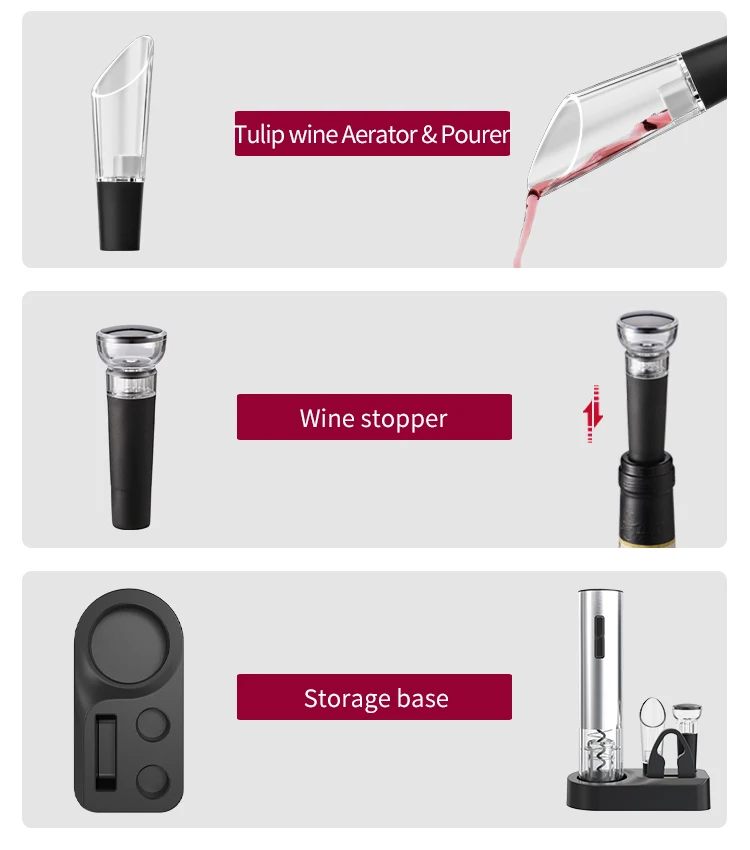 Tulip wine Aerator & Pourer

Wine stopper

Storage base